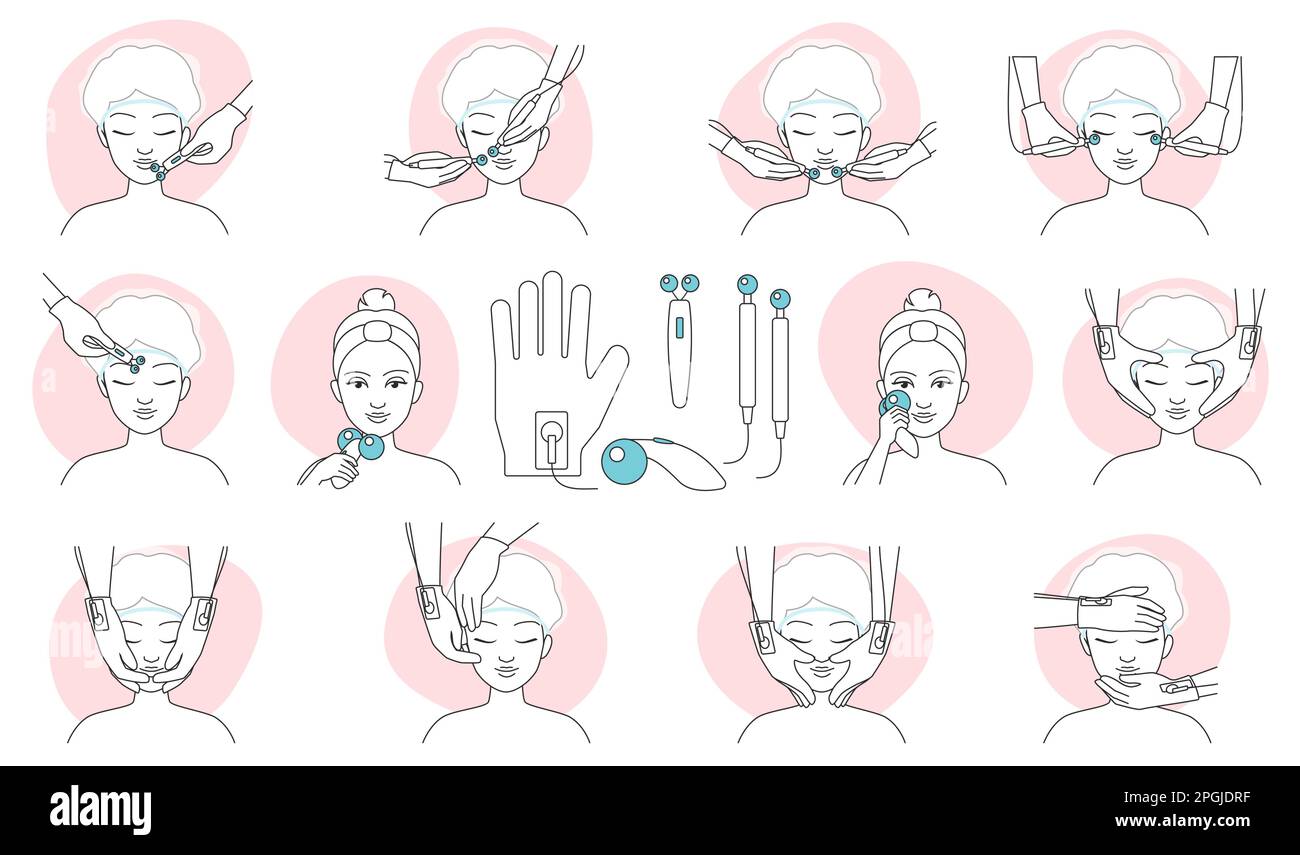 alamy

Image ID: 2PGJDRF
www.alamy.com