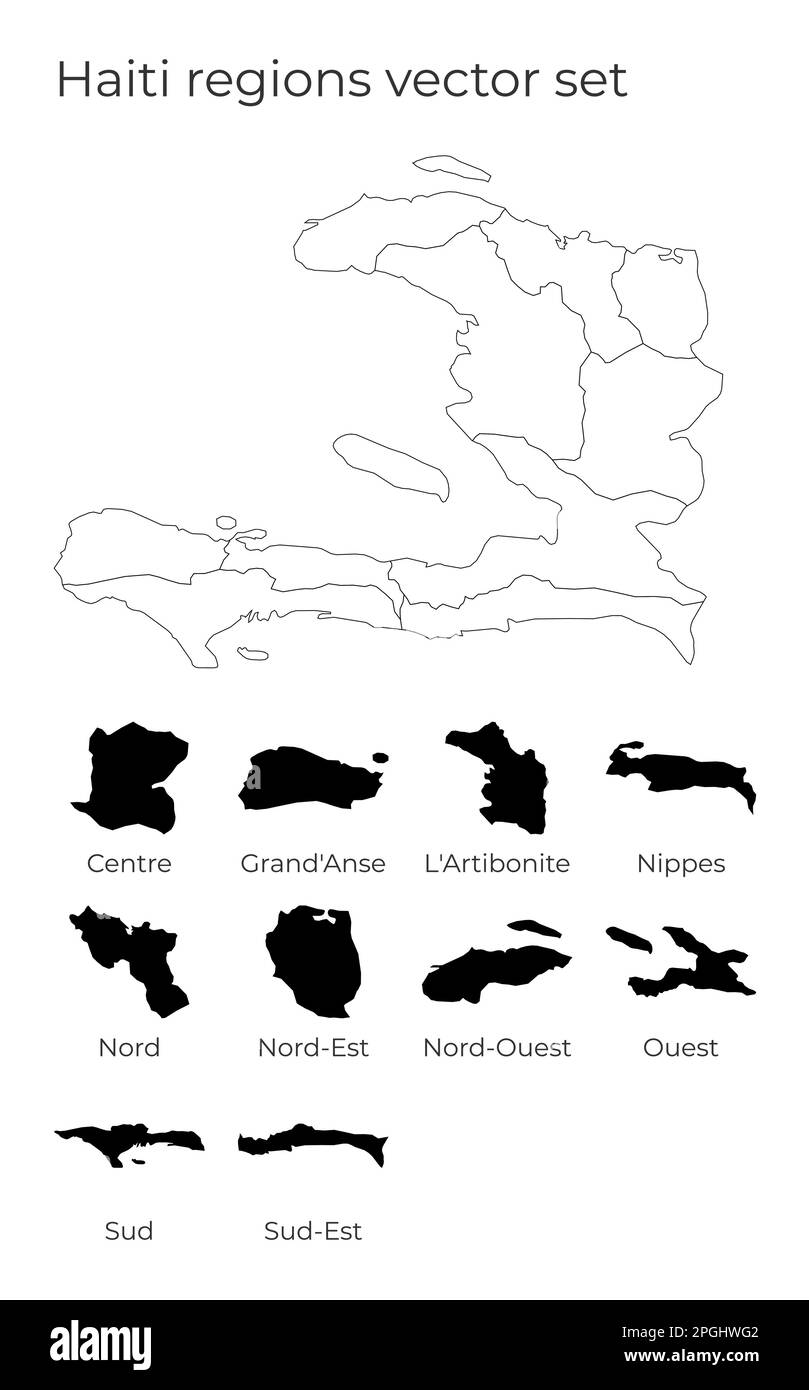 Haiti regions vector set

Centre

Grand'Anse

L'Artibonite

Nippes

Nord

Nord-Est

Nord-Ouest

Ouest

Sud

Sud-Est

alamy

Image ID: 2PGHWG2
www.alamy.com