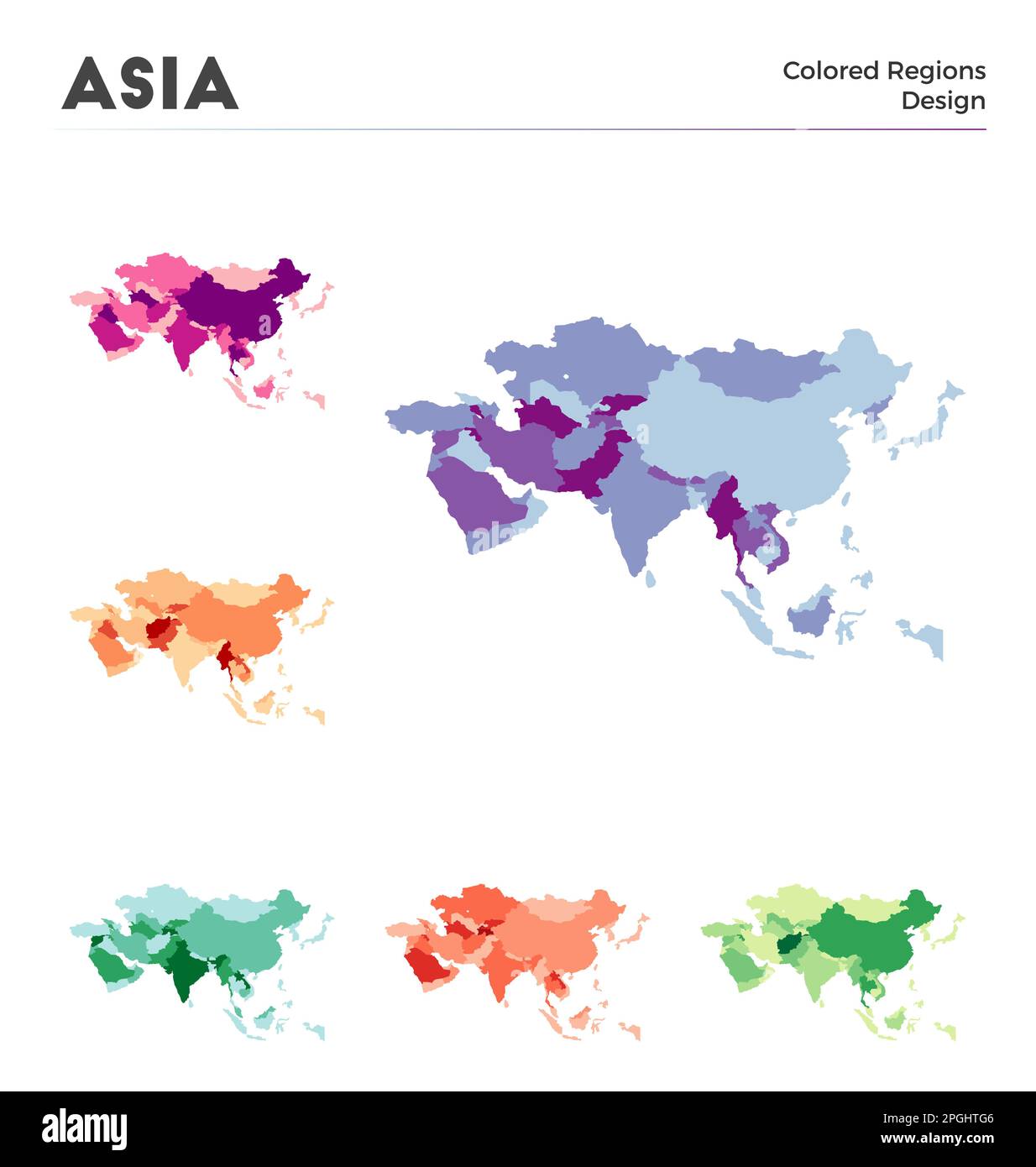 ASIA

Colored Regions
Design

alamy

Image ID: 2PGHTG6
www.alamy.com