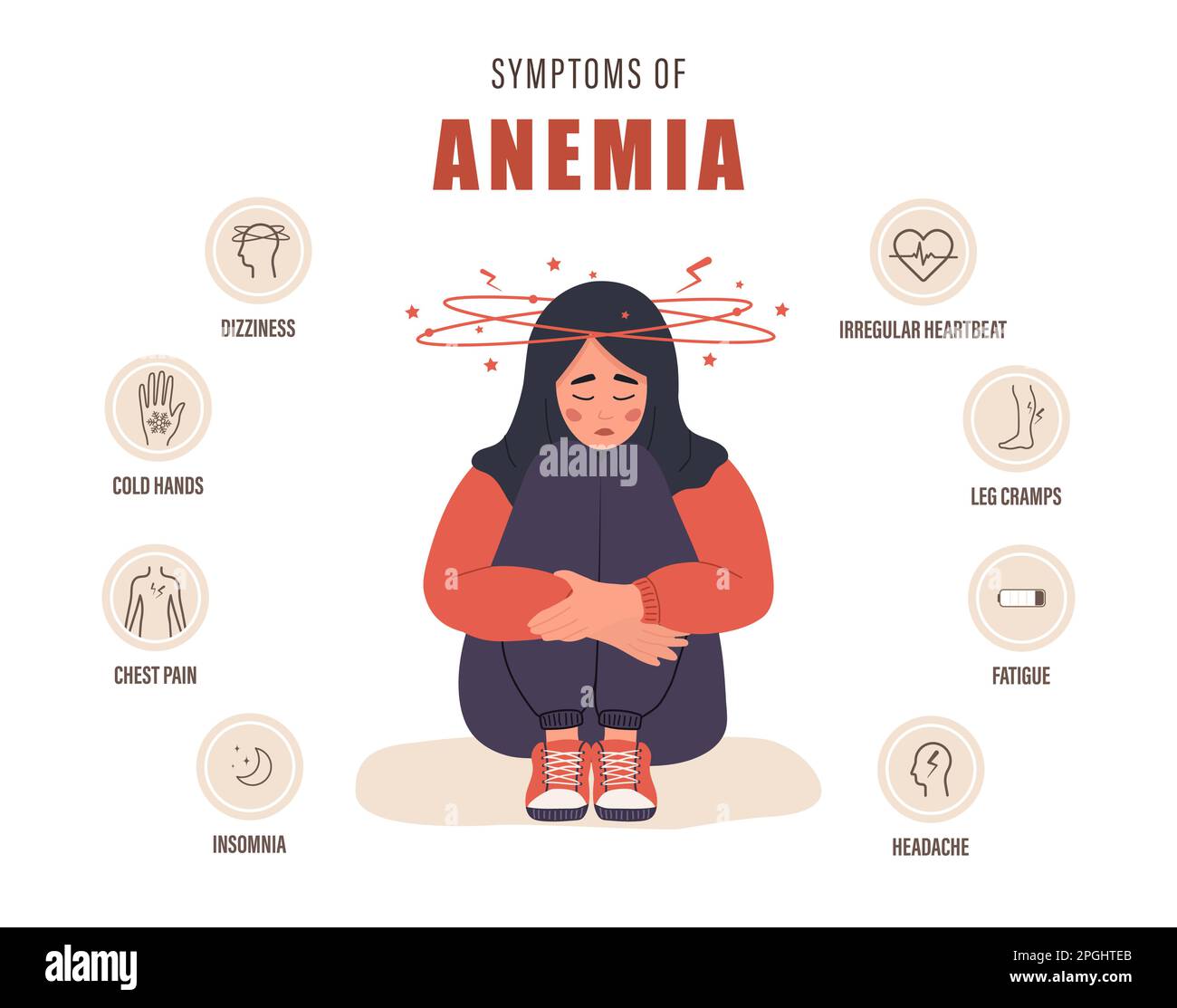 SYMPTOMS OF
ANEMIA

DIZZINESS

COLD HANDS

CHEST PAIN

INSOMNIA

IRREGULAR HEARTBEAT

LEG CRAMPS

FATIGUE

HEADACHE

alamy

alamy

Image ID: 2PGHTEB
www.alamy.com