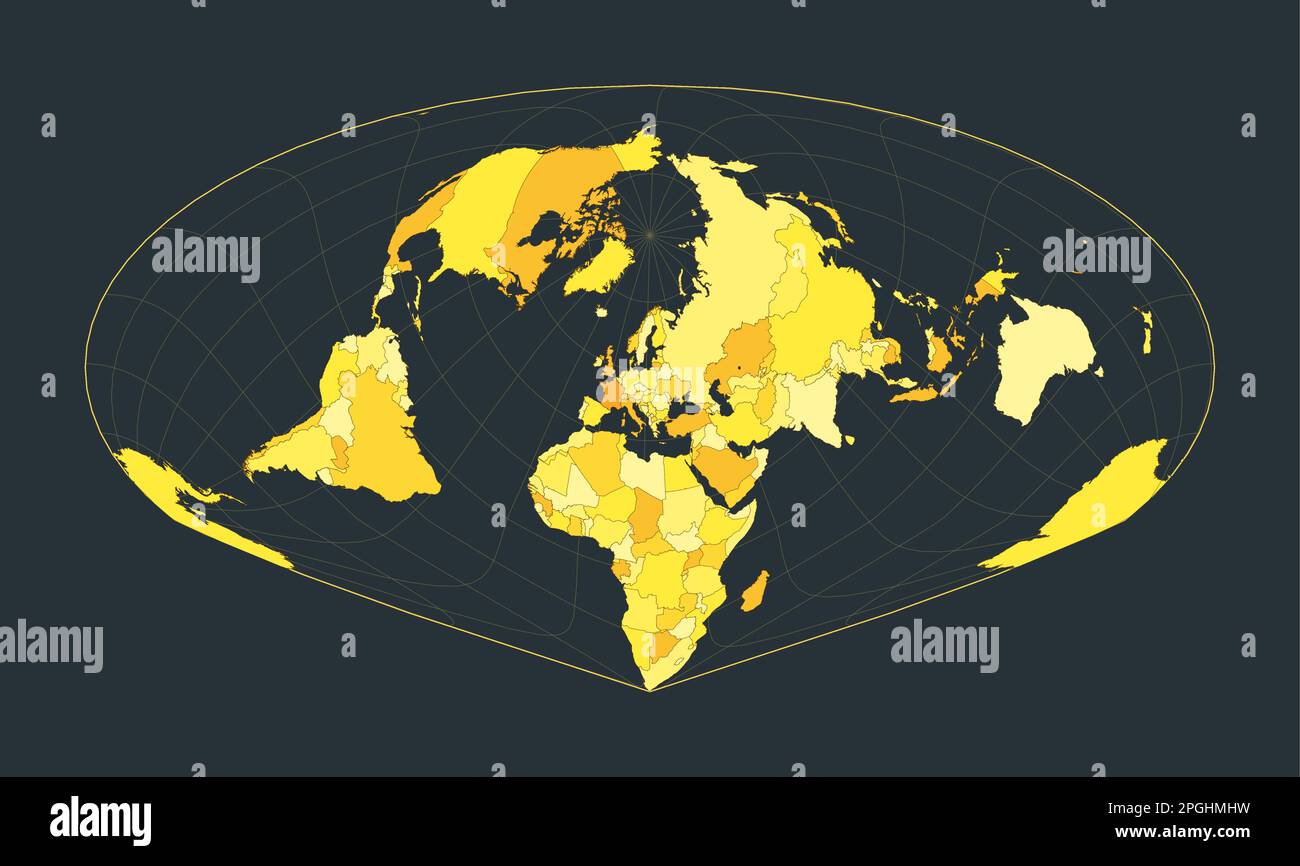 alamy
alamy
alamy
alamy
alamy
Image ID: 2PGHMHW
www.alamy.com