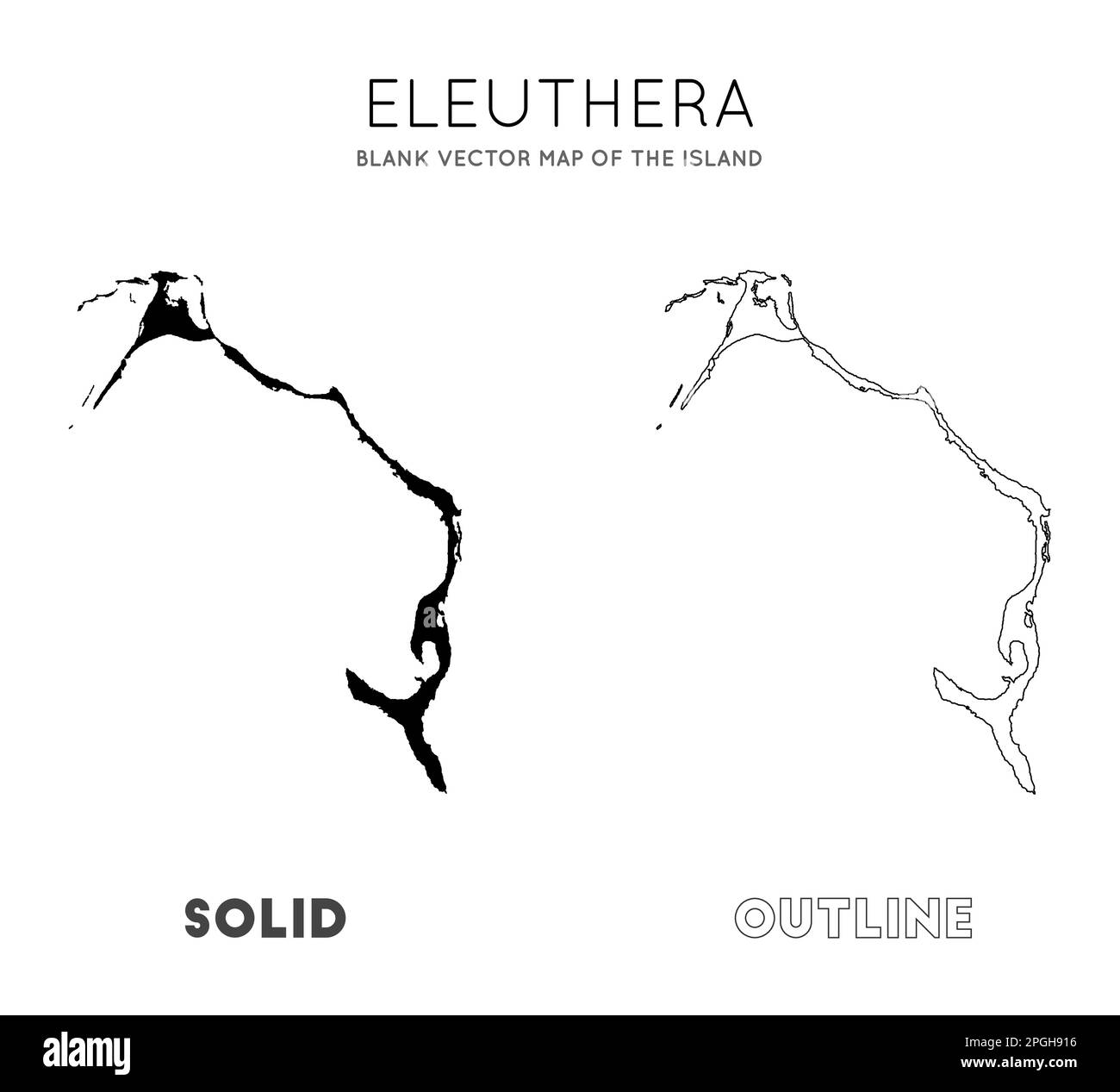 ELEUTHERA
BLANK VECTOR MAP OF THE ISLAND

SOLID

OUTLINE

alamy

Image ID: 2PGH916
www.alamy.com