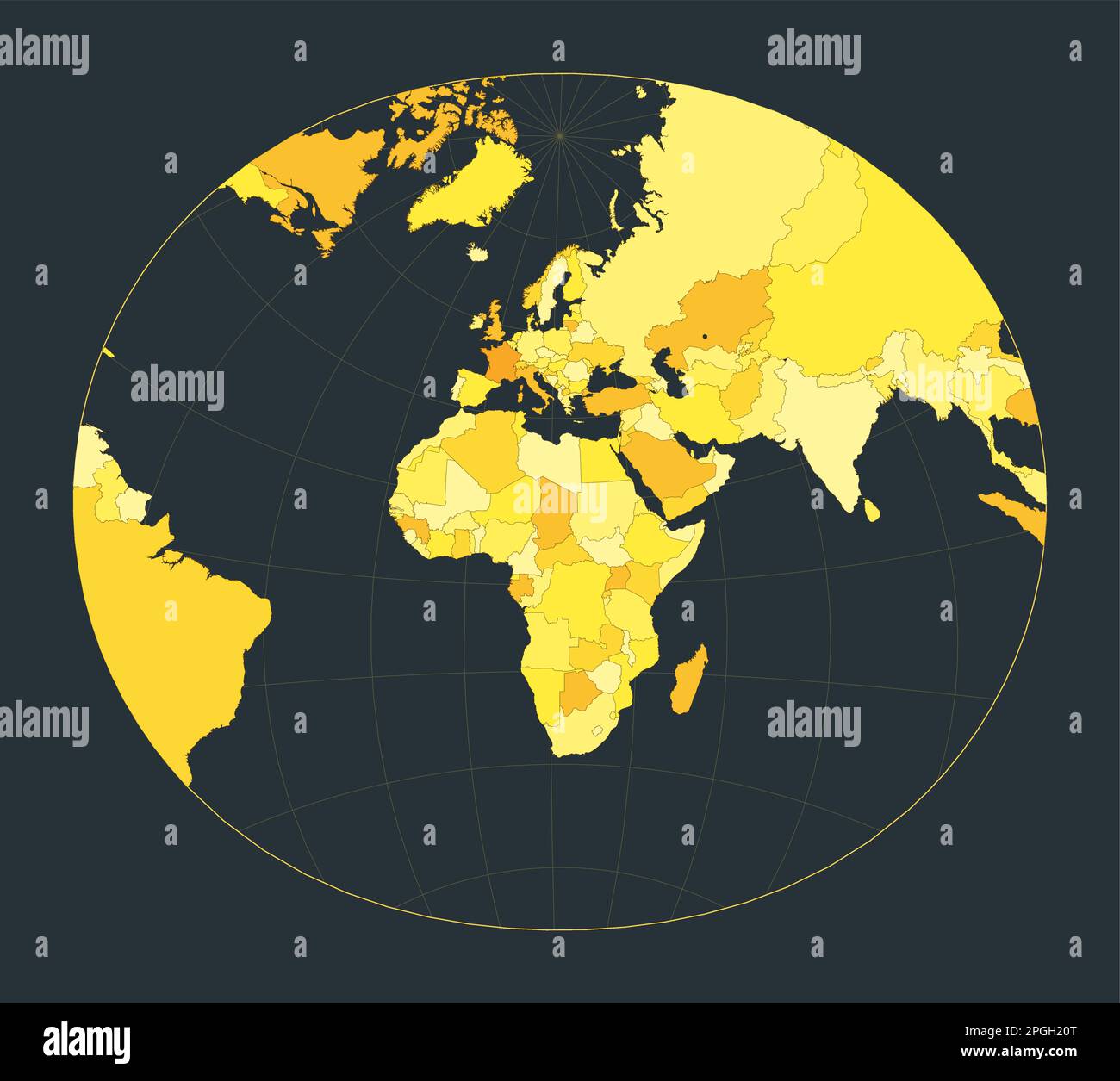 alamy
alamy
alamy
alamy
alamy
alamy
alamy
alamy
Image ID: 2PGH20T
www.alamy.com