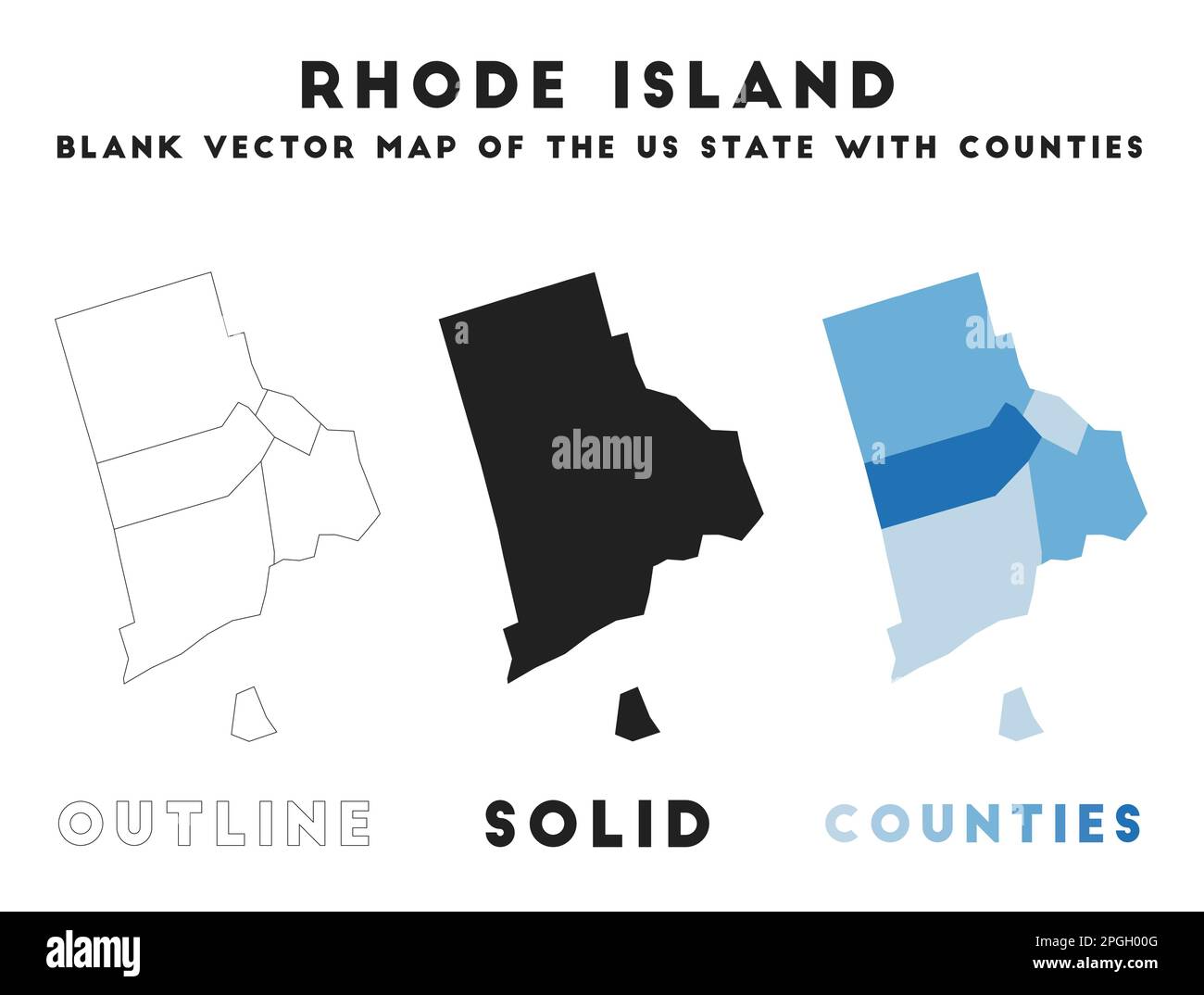 RHODE ISLAND
BLANK VECTOR MAP OF THE US STATE WITH COUNTIES

a
alamy
a

OUTLINE
SOLID
COUNTIES

alamy
Image ID: 2PGH00G
www.alamy.com