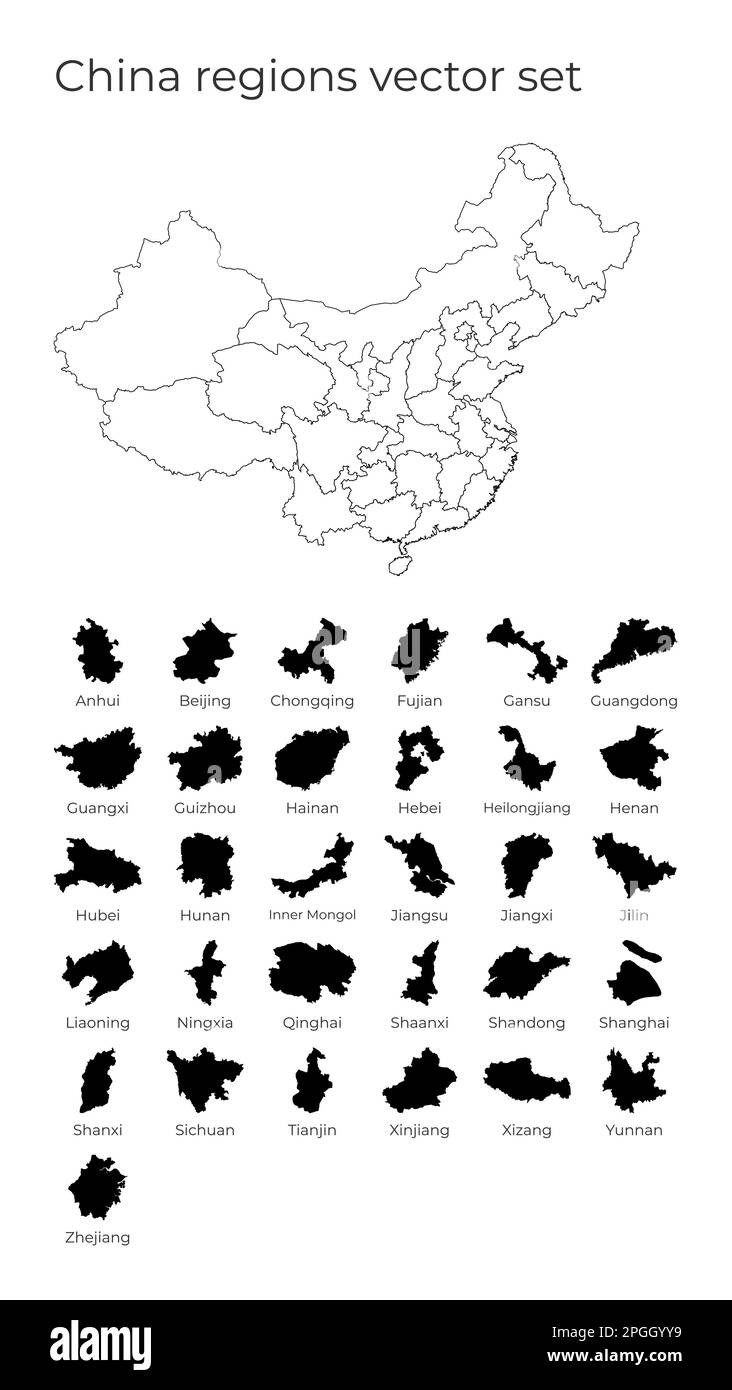 China regions vector set

Anhui Beijing Chongqing Fujian Gansu Guangdong

Guangxi Guizhou Hainan Hebei Heilongjiang Henan

Hubei Hunan Inner Mongol Jiangsu Jiangxi Jilin

Liaoning Ningxia Qinghai Shaanxi Shandong Shanghai

Shanxi Sichuan Tianjin Xinjiang Xizang Yunnan

Zhejiang

alamy

Image ID: 2PGGYY9
www.alamy.com