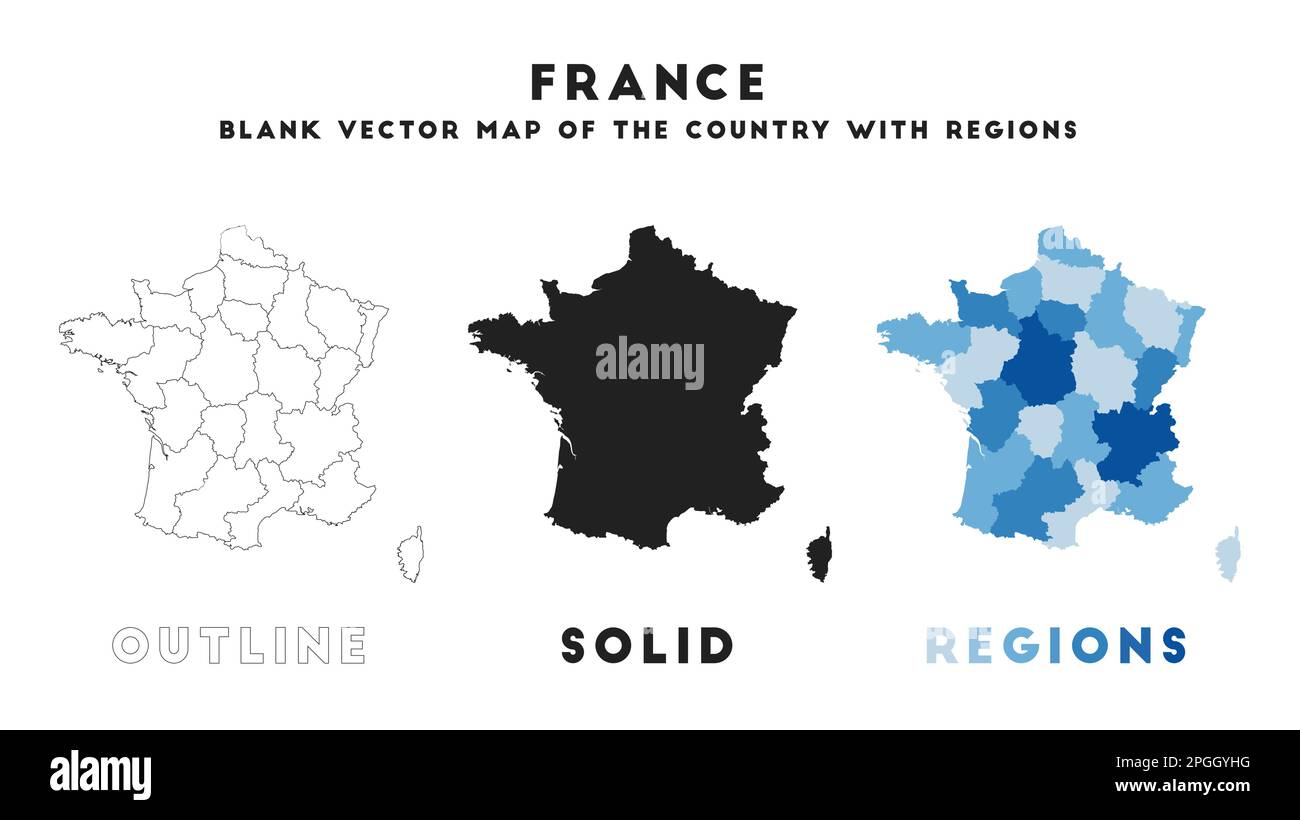 FRANCE

BLANK VECTOR MAP OF THE COUNTRY WITH REGIONS

alamy

OUTLINE

SOLID

REGIONS

alamy

Image ID: 2PGGYHG
www.alamy.com