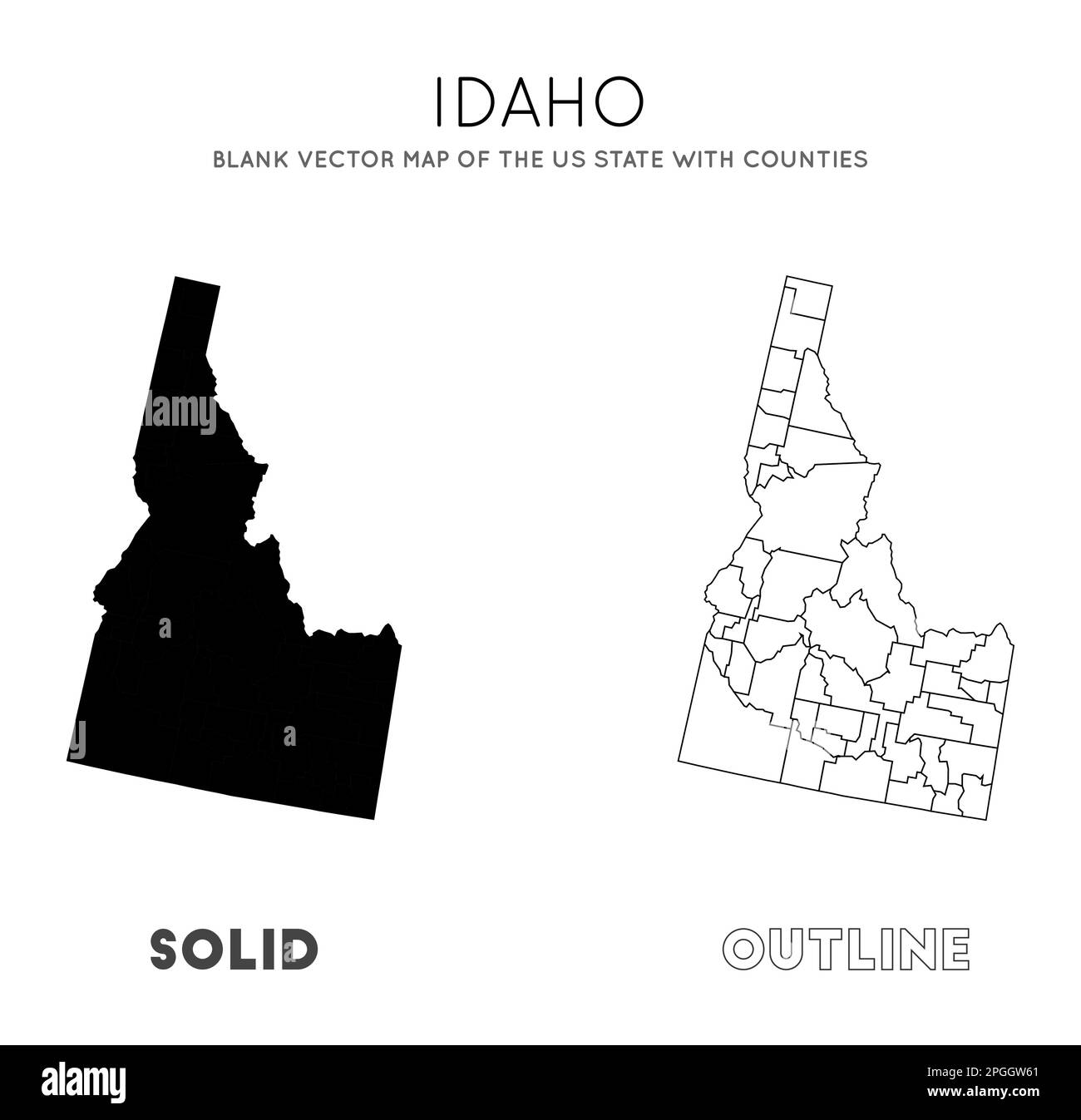 IDAHO

BLANK VECTOR MAP OF THE US STATE WITH COUNTIES

alamy

a

a

a

SOLID

OUTLINE

alamy

Image ID: 2PGGW61
www.alamy.com