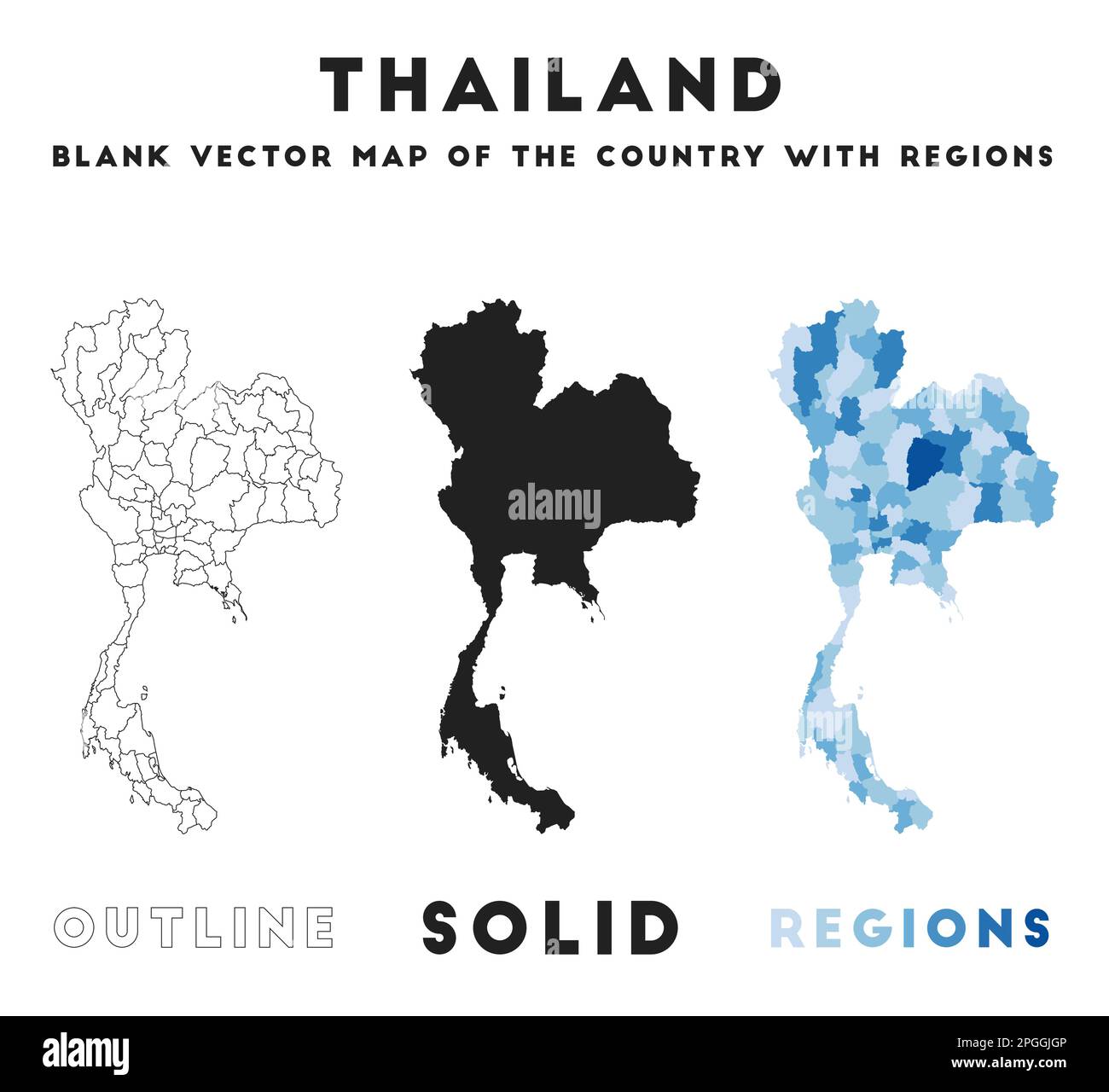 THAILAND

BLANK VECTOR MAP OF THE COUNTRY WITH REGIONS

alamy

OUTLINE

SOLID

REGIONS

alamy

Image ID: 2PGGJGP
www.alamy.com