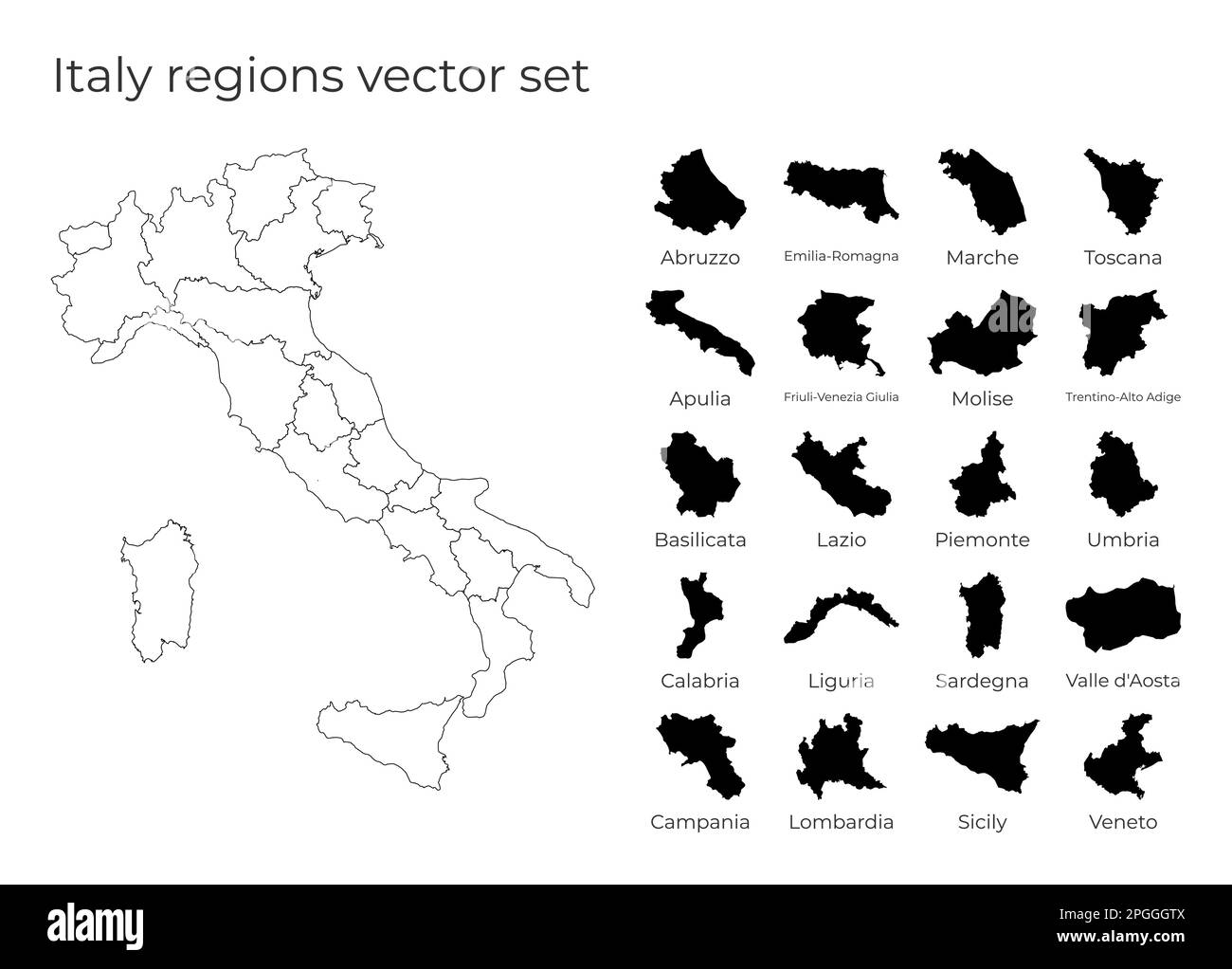 Italy regions vector set

Abruzzo
Emilia-Romagna
Marche
Toscana

Apulia
Friuli-Venezia Giulia
Molise
Trentino-Alto Adige

Basilicata
Lazio
Piemonte
Umbria

Calabria
Liguria
Sardegna
Valle d'Aosta

Campania
Lombardia
Sicily
Veneto

alamy

Image ID: 2PGGGTX
www.alamy.com