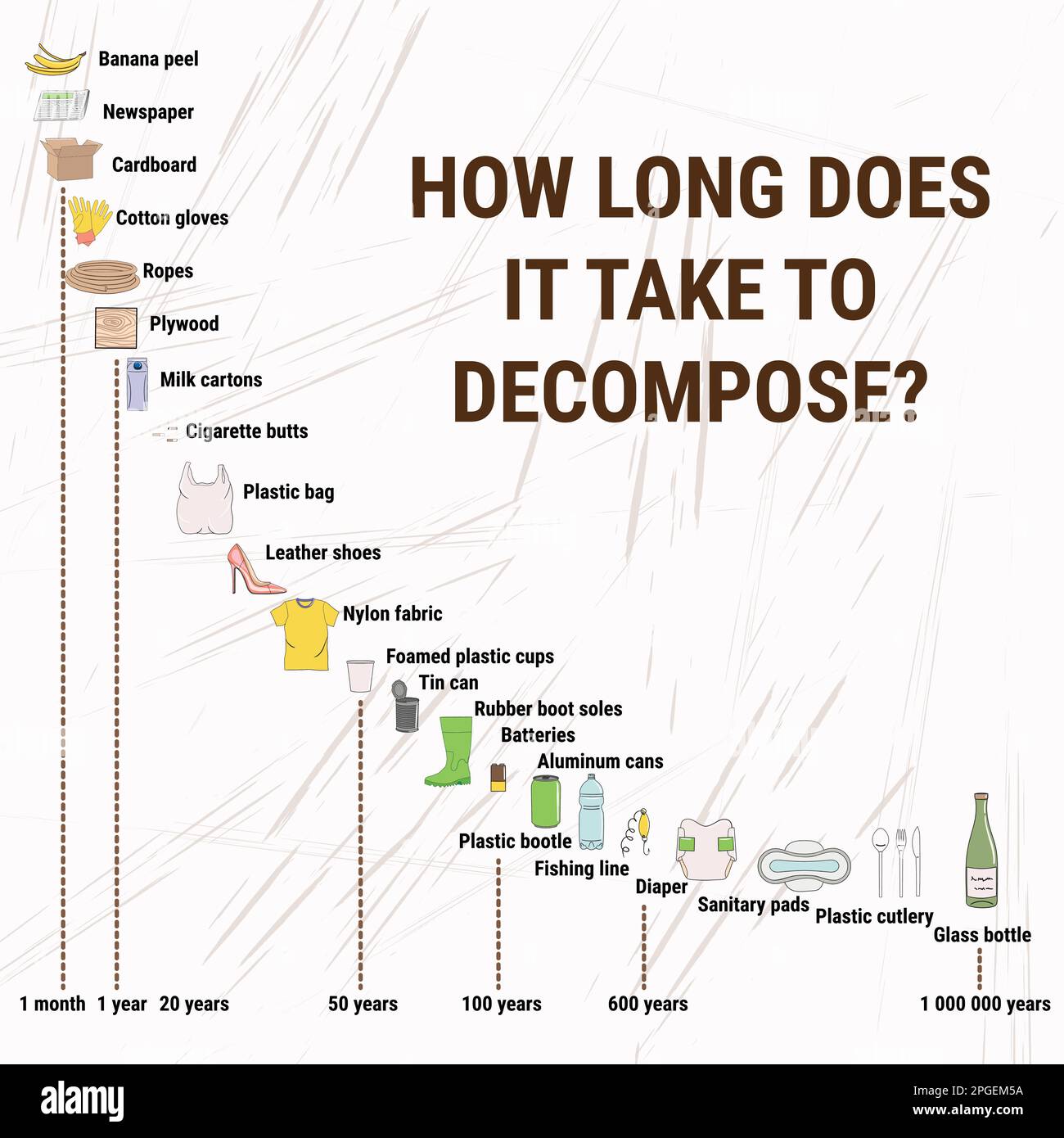 HOW LONG DOES IT TAKE TO DECOMPOSE?

Banana peel
Newspaper
Cardboard
Cotton gloves
Ropes
Plywood
Milk cartons
Cigarette butts
Plastic bag
Leather shoes
Nylon fabric
Foamed plastic cups
Tin can
Rubber boot soles
Batteries
Aluminum cans
Plastic bootle
Fishing line
Diaper
Sanitary pads
Plastic cutlery
Glass bottle

1 month 1 year 20 years 50 years 100 years 600 years 1 000 000 years

alamy
Image ID: 2PGEM5A
www.alamy.com