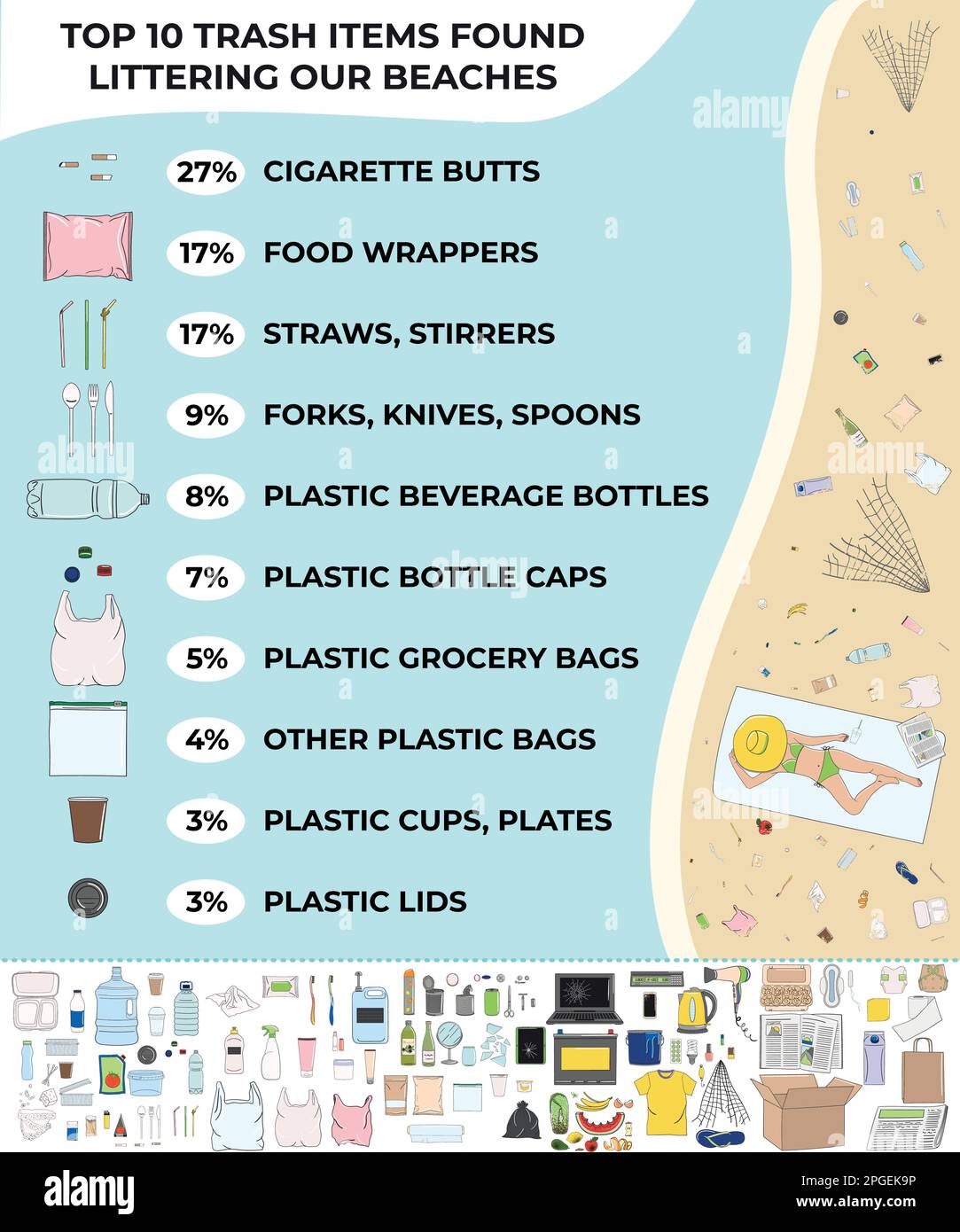 TOP 10 TRASH ITEMS FOUND LITTERING OUR BEACHES

27% CIGARETTE BUTTS

17% FOOD WRAPPERS

17% STRAWS, STIRRERS

9% FORKS, KNIVES, SPOONS

8% PLASTIC BEVERAGE BOTTLES

7% PLASTIC BOTTLE CAPS

5% PLASTIC GROCERY BAGS

4% OTHER PLASTIC BAGS

3% PLASTIC CUPS, PLATES

3% PLASTIC LIDS

alamy

alamy

alamy

alamy

alamy

alamy

Image ID: 2PGEK9P
www.alamy.com