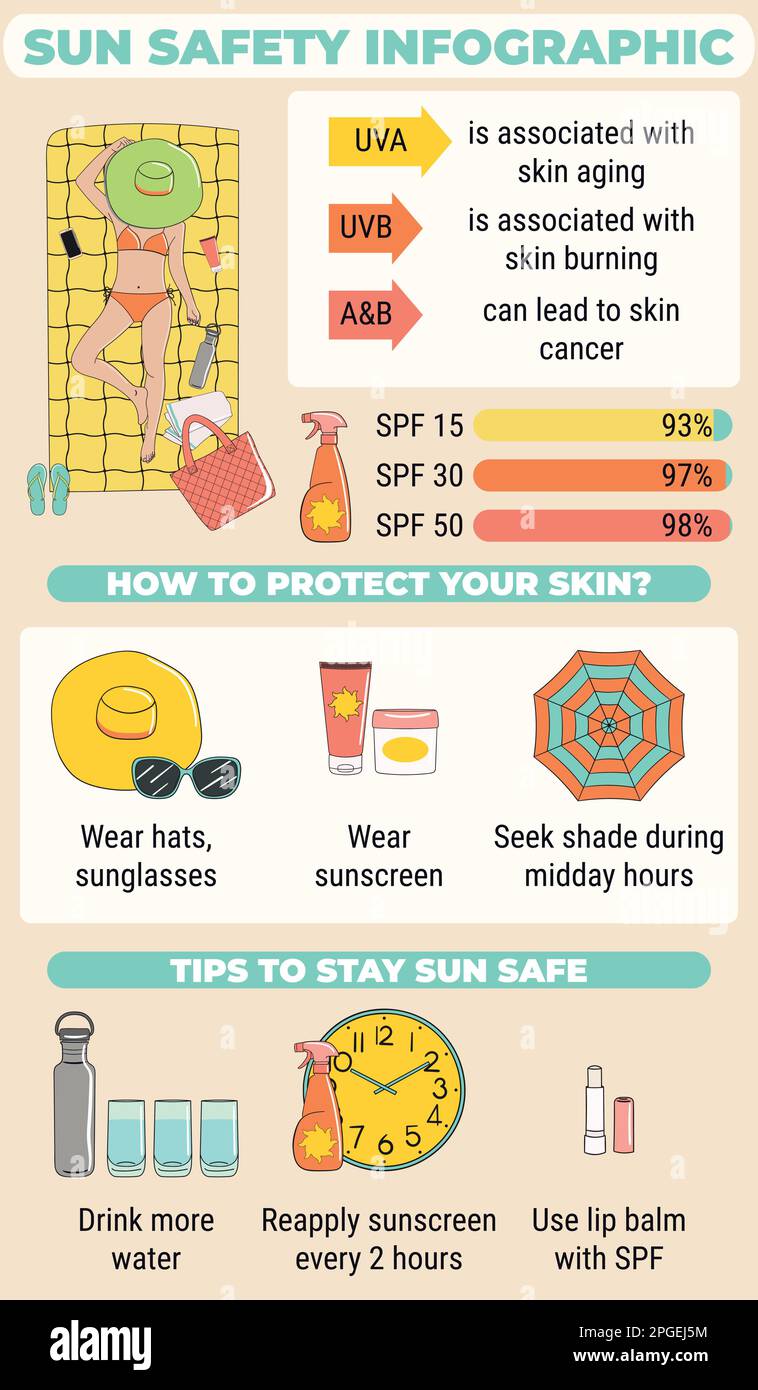 SUN SAFETY INFOGRAPHIC

UVA is associated with skin aging

UVB is associated with skin burning

A&B can lead to skin cancer

SPF 15 93%
SPF 30 97%
SPF 50 98%

HOW TO PROTECT YOUR SKIN?

Wear hats, sunglasses

Wear sunscreen

Seek shade during midday hours

TIPS TO STAY SUN SAFE

12 1 2 3 4 5 6 7 11

Drink more water

Reapply sunscreen every 2 hours

Use lip balm with SPF

alamy

Image ID: 2PGEJ5M
www.alamy.com