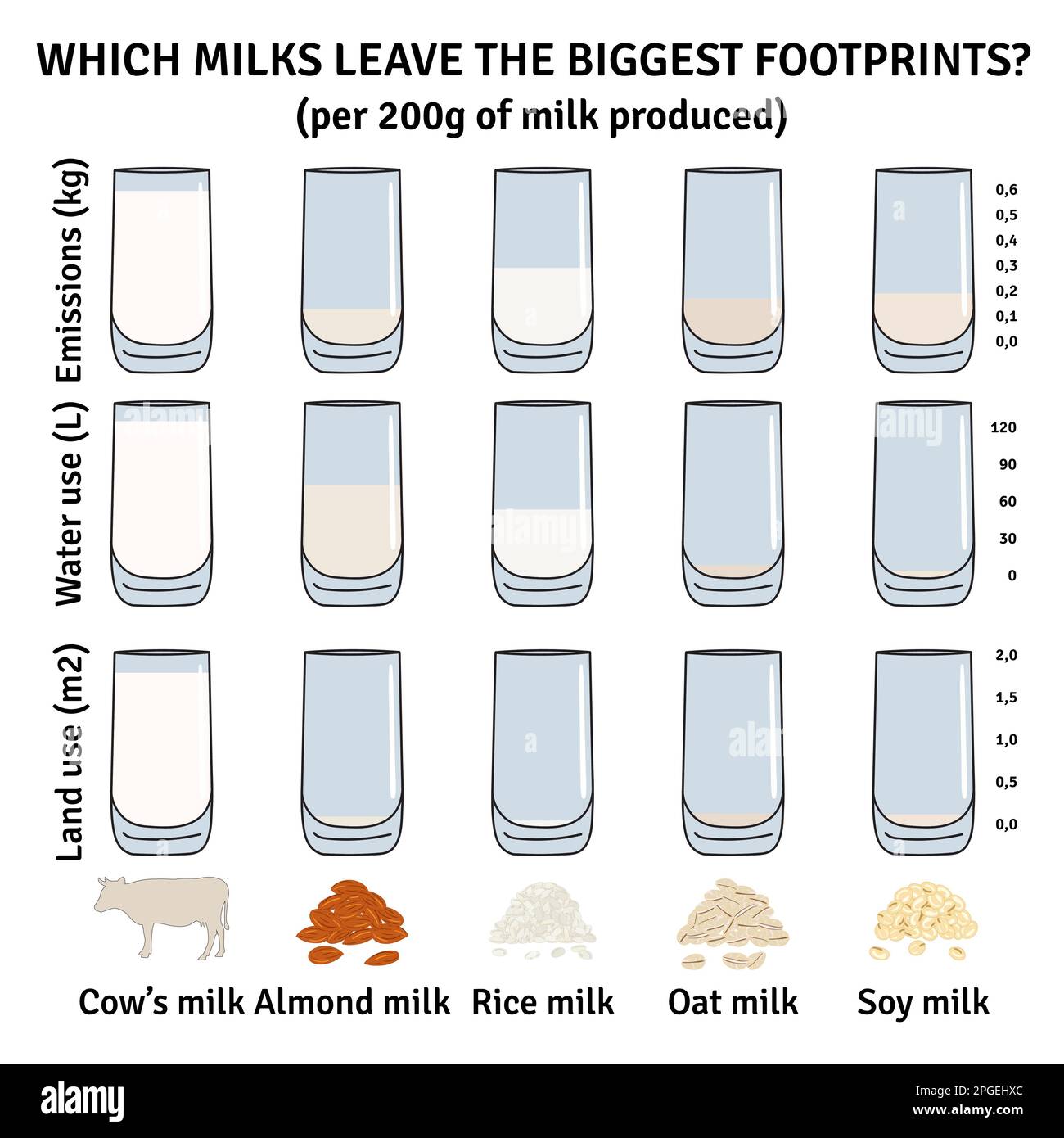 WHICH MILKS LEAVE THE BIGGEST FOOTPRINTS?
(per 200g of milk produced)

Emissions (kg)

0,6
0,5
0,4
0,3
0,2
0,1
0,0

Water use (L)

120
90
60
30
0

Land use (m2)

2,0
1,5
1,0
0,5
0,0

Cow's milk Almond milk Rice milk Oat milk Soy milk

alamy

Image ID: 2PGEHXC
www.alamy.com