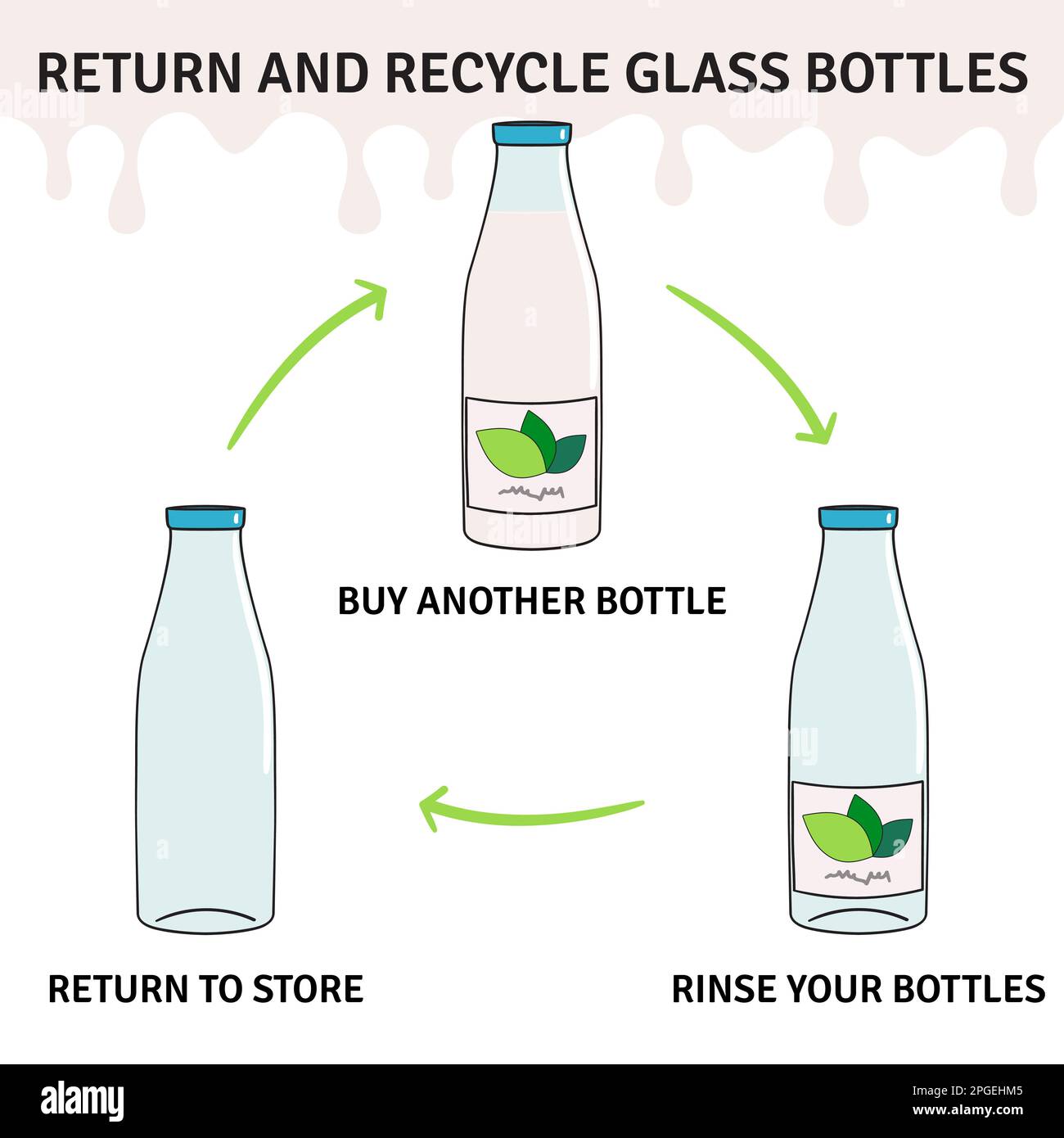 RETURN AND RECYCLE GLASS BOTTLES

BUY ANOTHER BOTTLE

RETURN TO STORE

RINSE YOUR BOTTLES

alamy

Image ID: 2PGEHM5
www.alamy.com