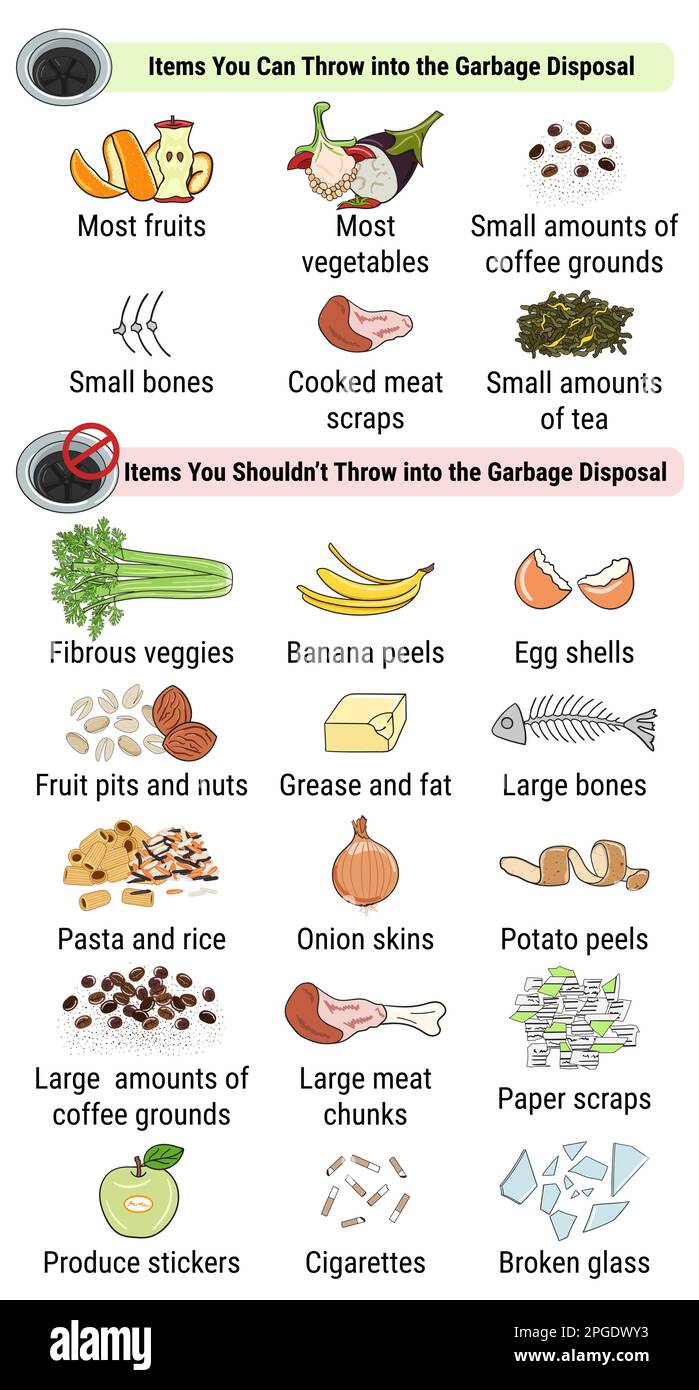 Items You Can Throw into the Garbage Disposal

Most fruits

Most vegetables

Small amounts of coffee grounds

Small bones

Cooked meat scraps

Small amounts of tea

Items You Shouldn't Throw into the Garbage Disposal

Fibrous veggies

Banana peels

Egg shells

Fruit pits and nuts

Grease and fat

Large bones

Pasta and rice

Onion skins

Potato peels

Large amounts of coffee grounds

Large meat chunks

Paper scraps

Produce stickers

Cigarettes

Broken glass

alamy

Image ID: 2PGDWY3
www.alamy.com