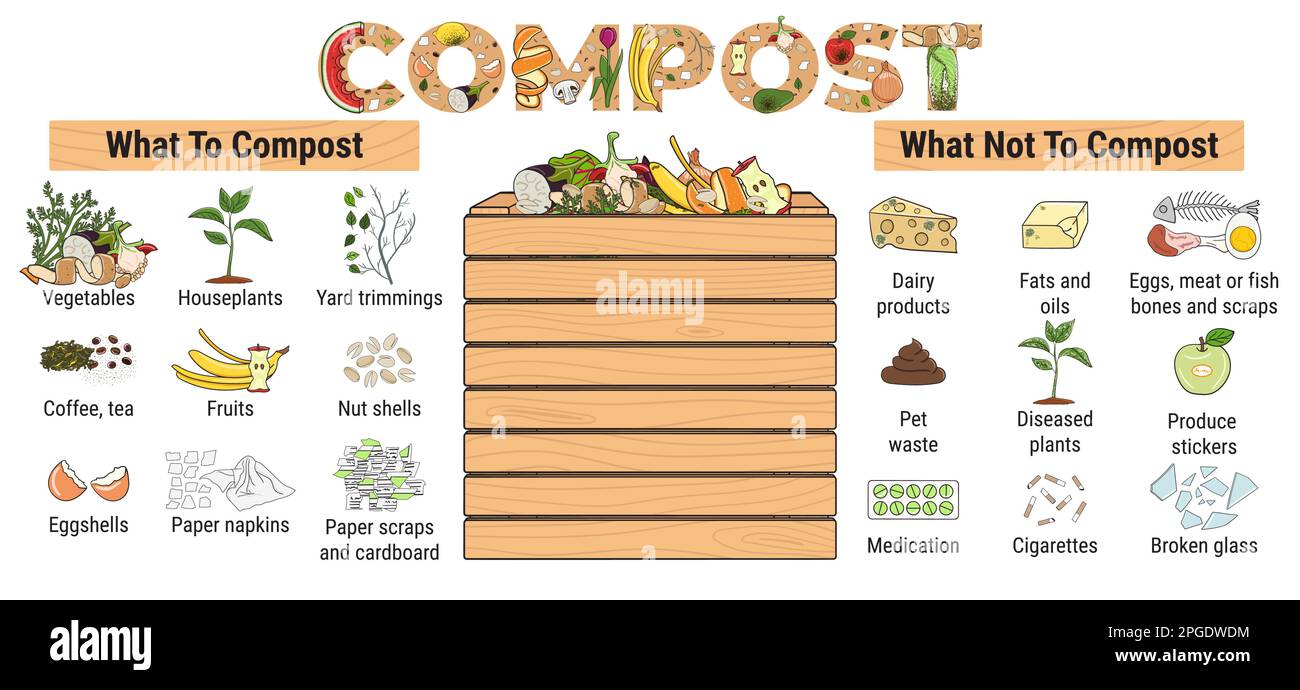 COMPOST

What To Compost

Vegetables
Houseplants
Yard trimmings
Coffee, tea
Fruits
Nut shells
Eggshells
Paper napkins
Paper scraps and cardboard

alamy

What Not To Compost

Dairy products
Fats and oils
Eggs, meat or fish bones and scraps
Pet waste
Diseased plants
Produce stickers
Medication
Cigarettes
Broken glass

alamy
Image ID: 2PGDWDM
www.alamy.com