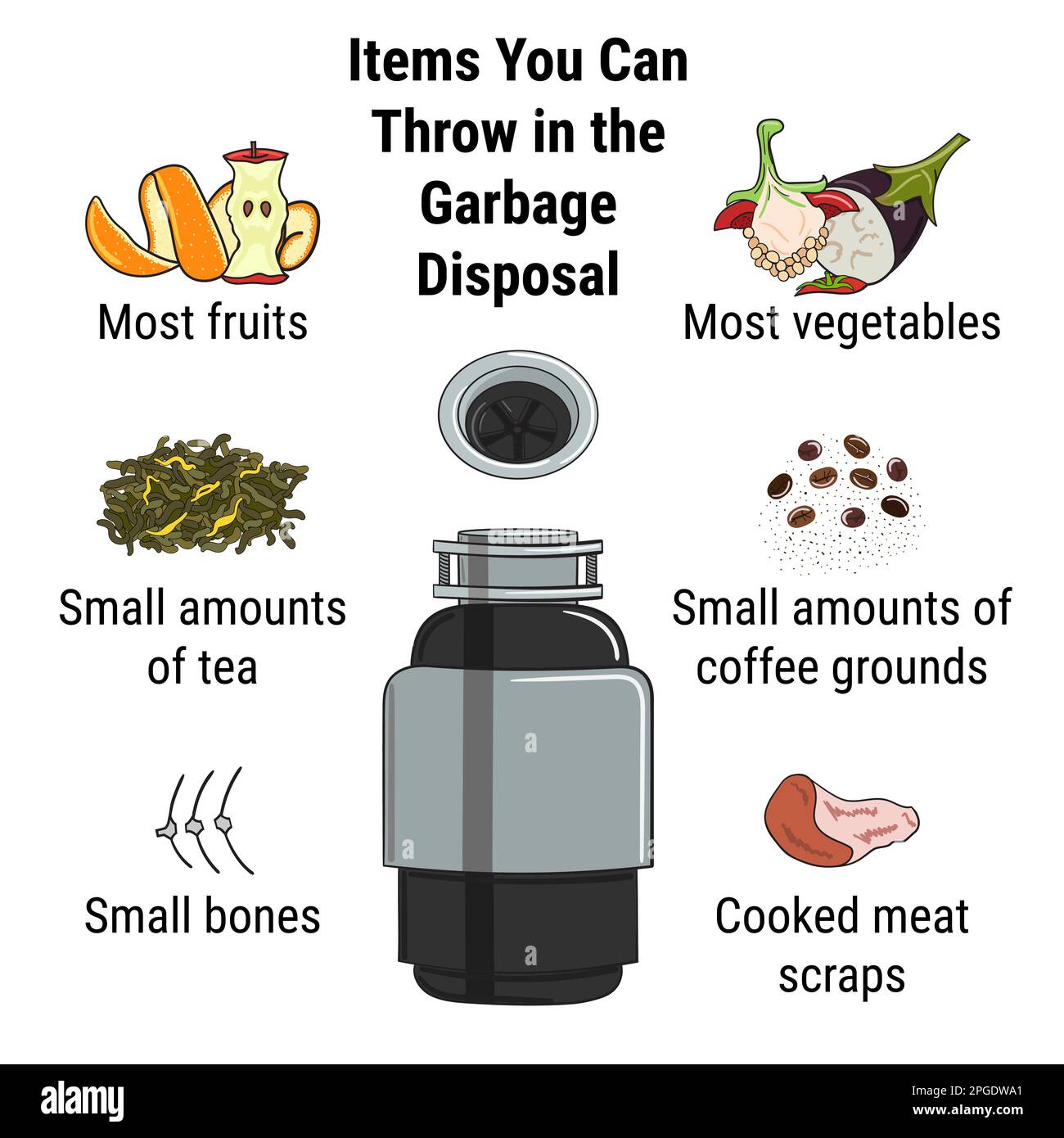 Items You Can Throw in the Garbage Disposal

Most fruits

Most vegetables

Small amounts of tea

Small amounts of coffee grounds

Small bones

Cooked meat scraps

alamy

Image ID: 2PGDWA1
www.alamy.com