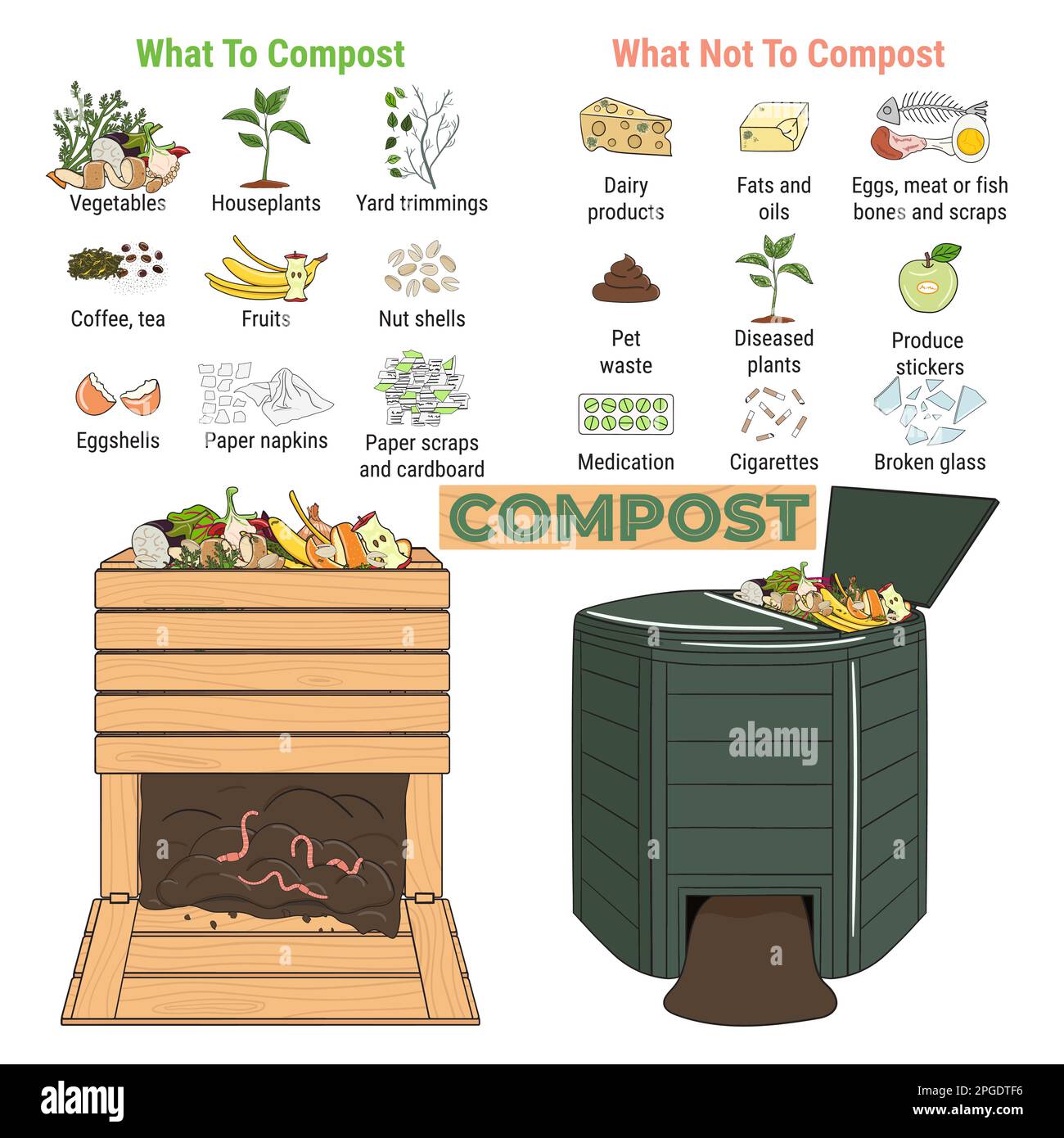 What To Compost

Vegetables

Houseplants

Yard trimmings

Coffee, tea

Fruits

Nut shells

Eggshells

Paper napkins

Paper scraps and cardboard

What Not To Compost

Dairy products

Fats and oils

Eggs, meat or fish bones and scraps

Pet waste

Diseased plants

Produce stickers

Medication

Cigarettes

Broken glass

COMPOST

alamy

alamy

Image ID: 2PGDTF6
www.alamy.com