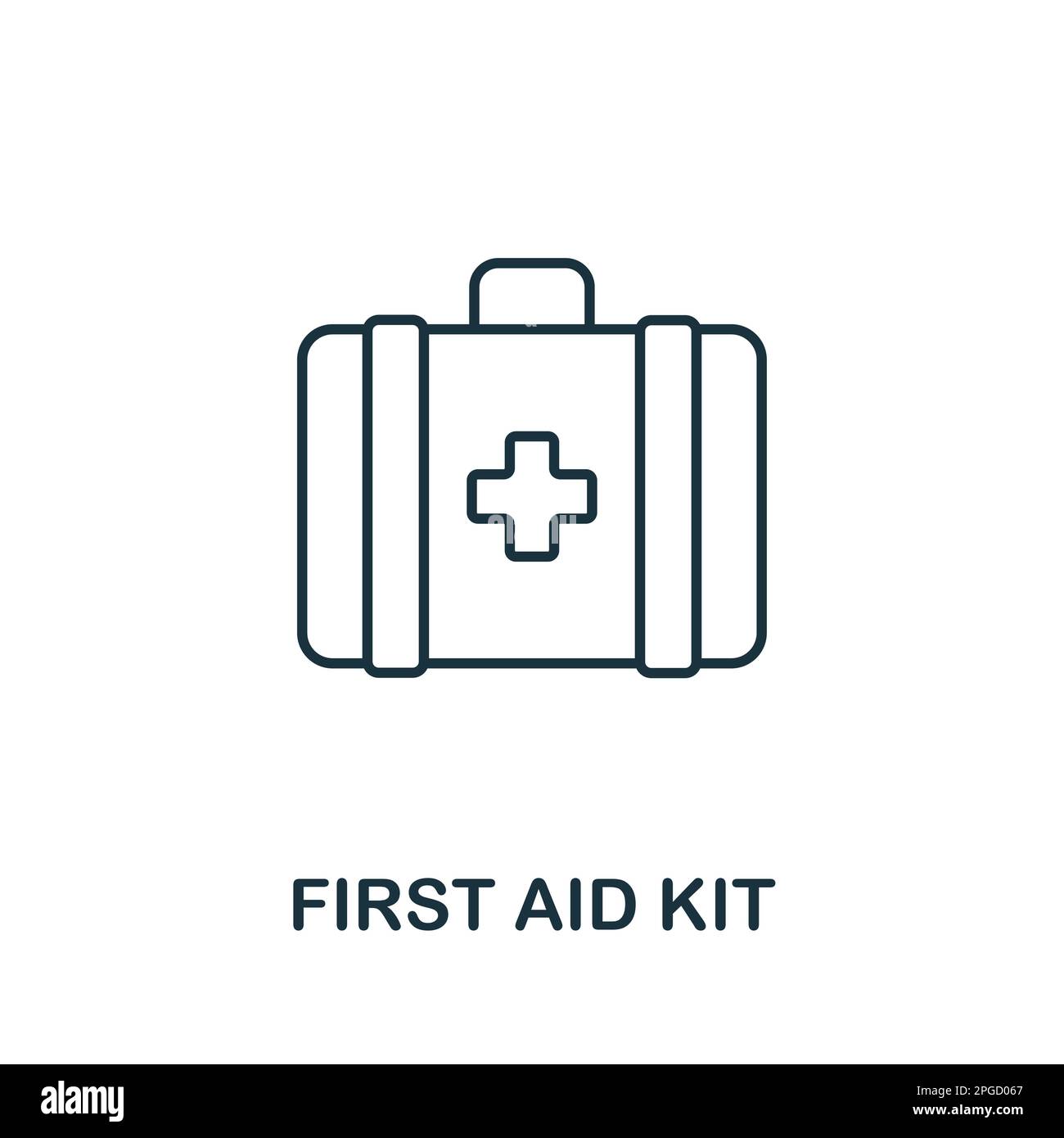 FIRST AID KIT

alamy

Image ID: 2PGD067
www.alamy.com