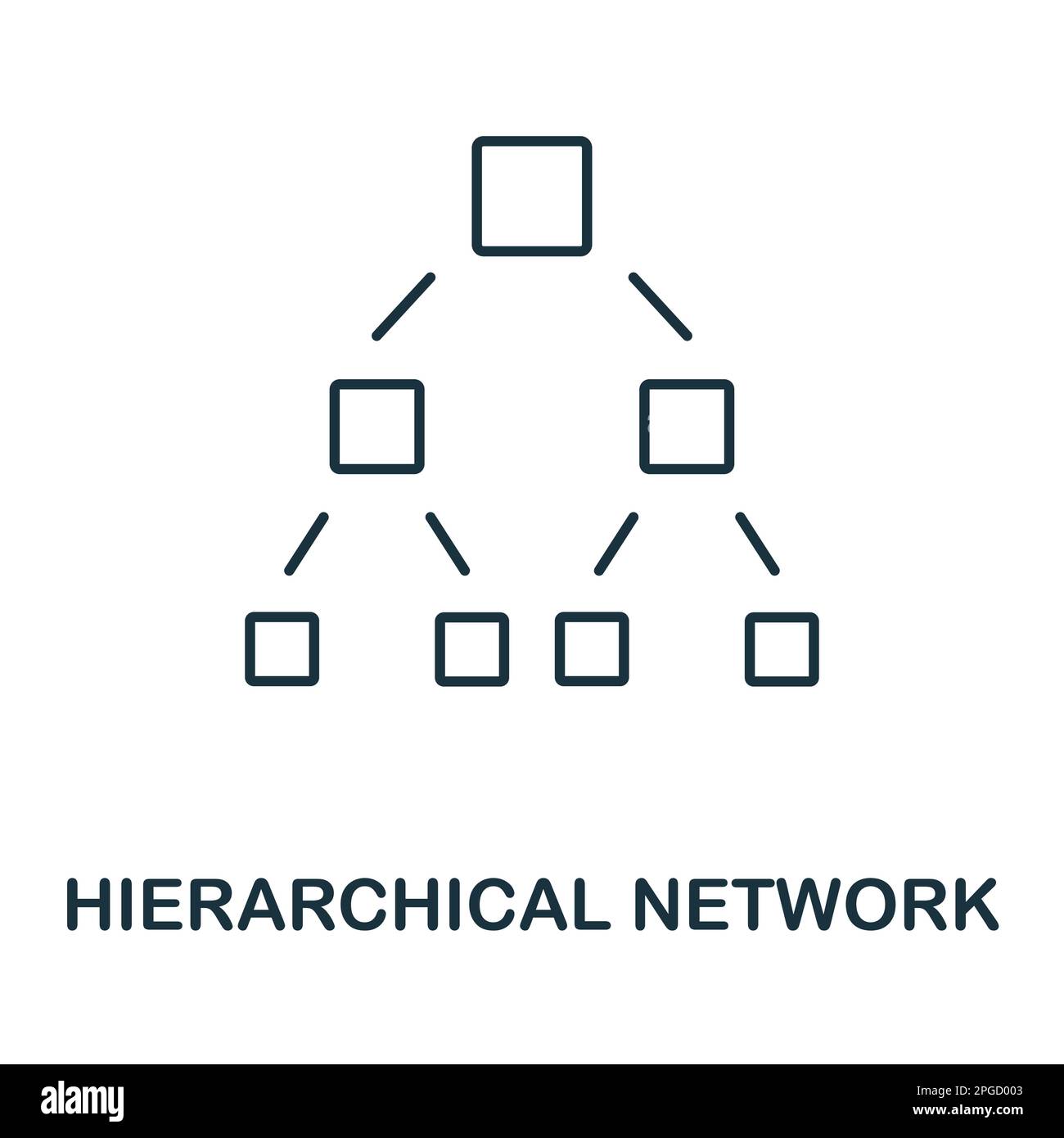 HIERARCHICAL NETWORK

alamy

Image ID: 2PGD003
www.alamy.com