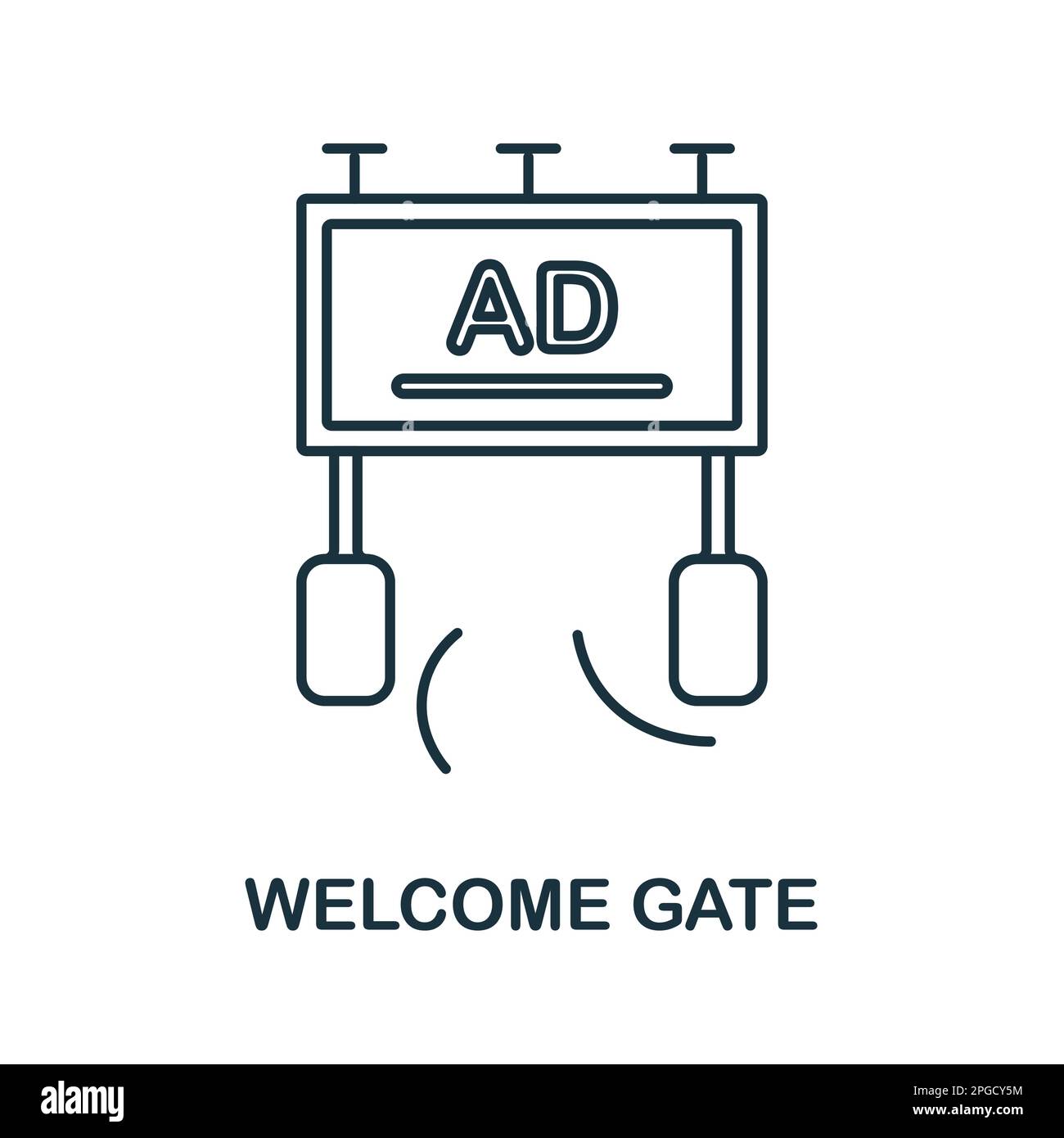 AD

WELCOME GATE

alamy

Image ID: 2PGCY5M
www.alamy.com