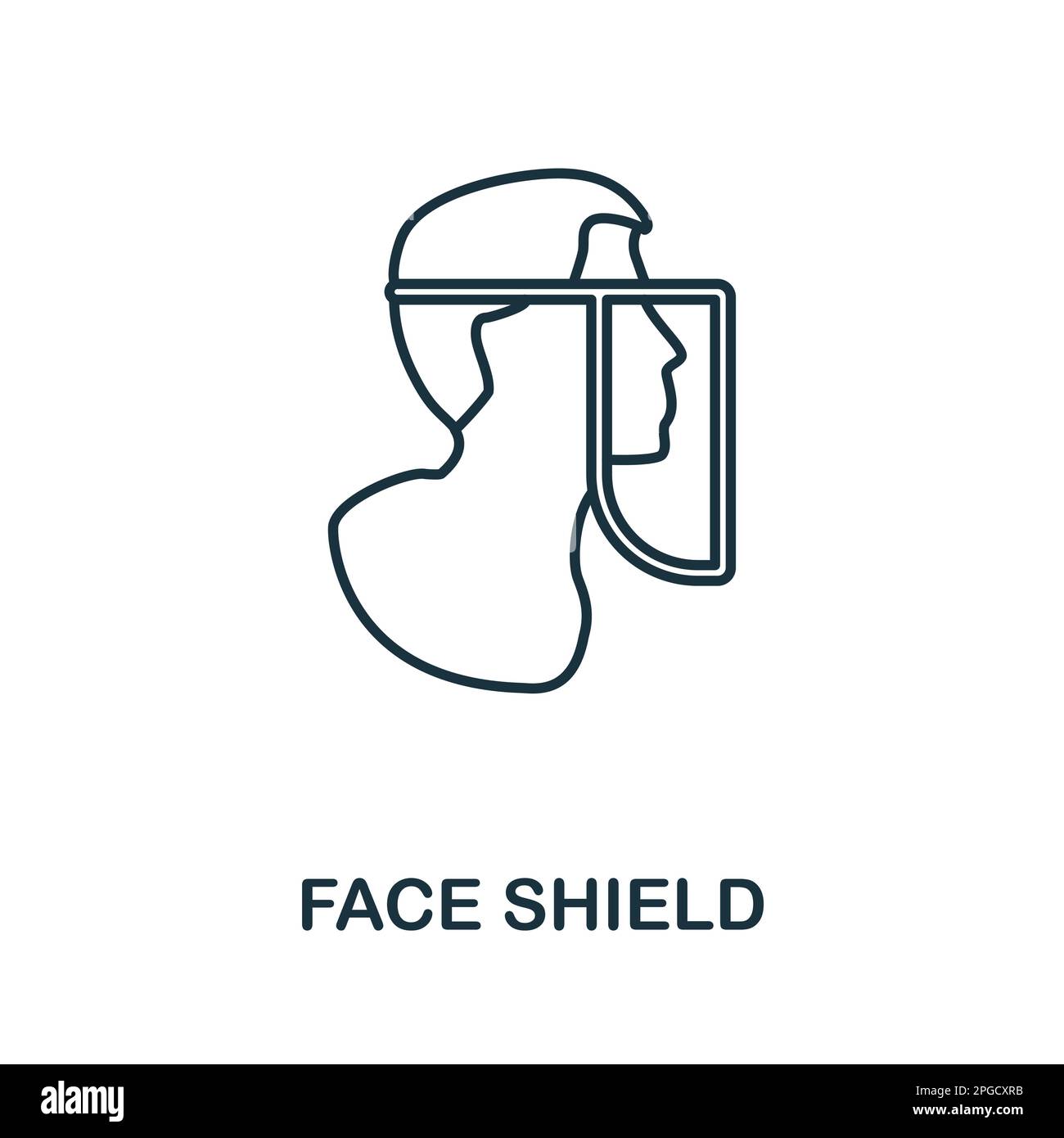 FACE SHIELD

alamy

Image ID: 2PGCXRB
www.alamy.com