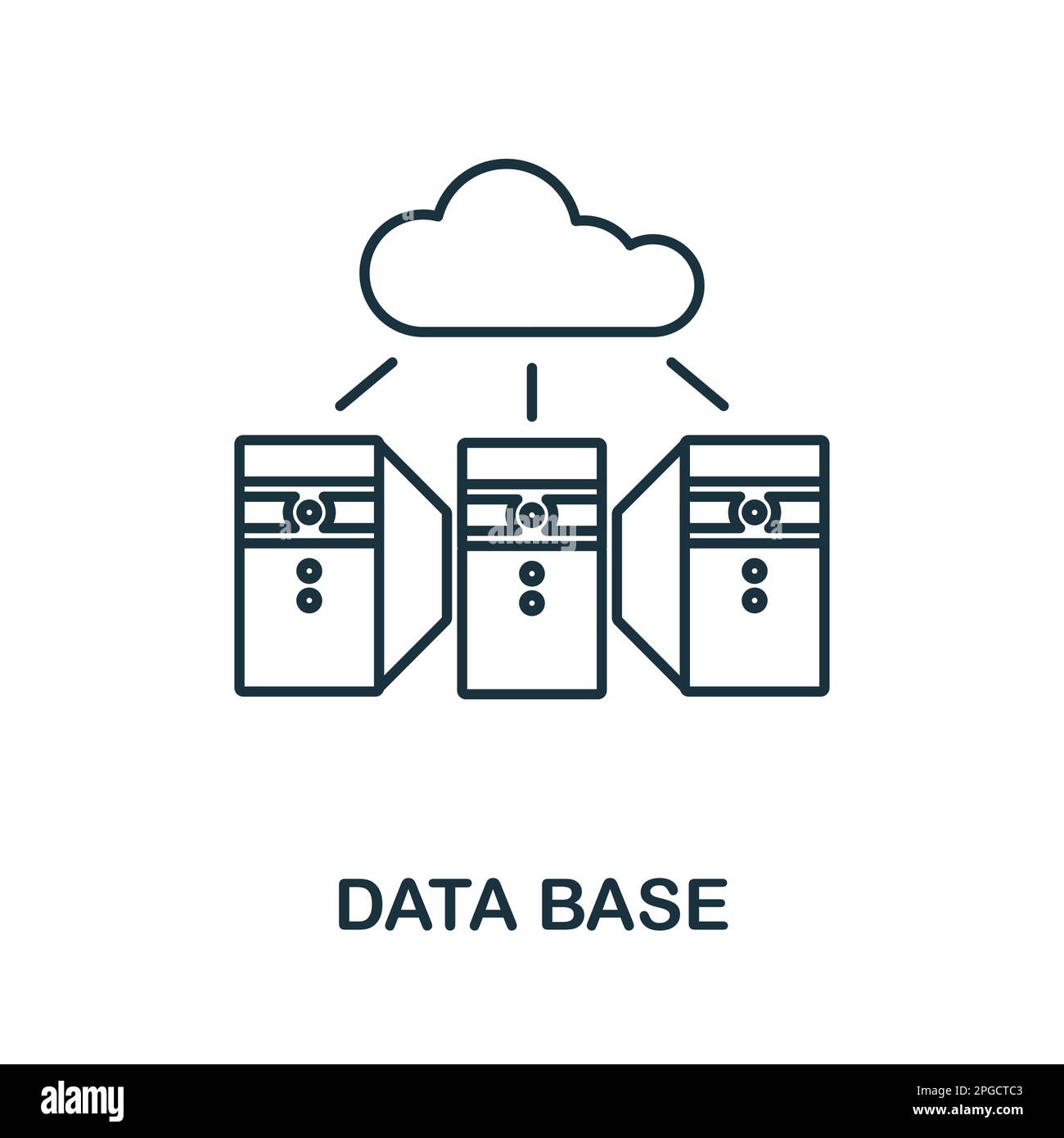 alamy

DATA BASE

alamy

Image ID: 2PGCTC3
www.alamy.com