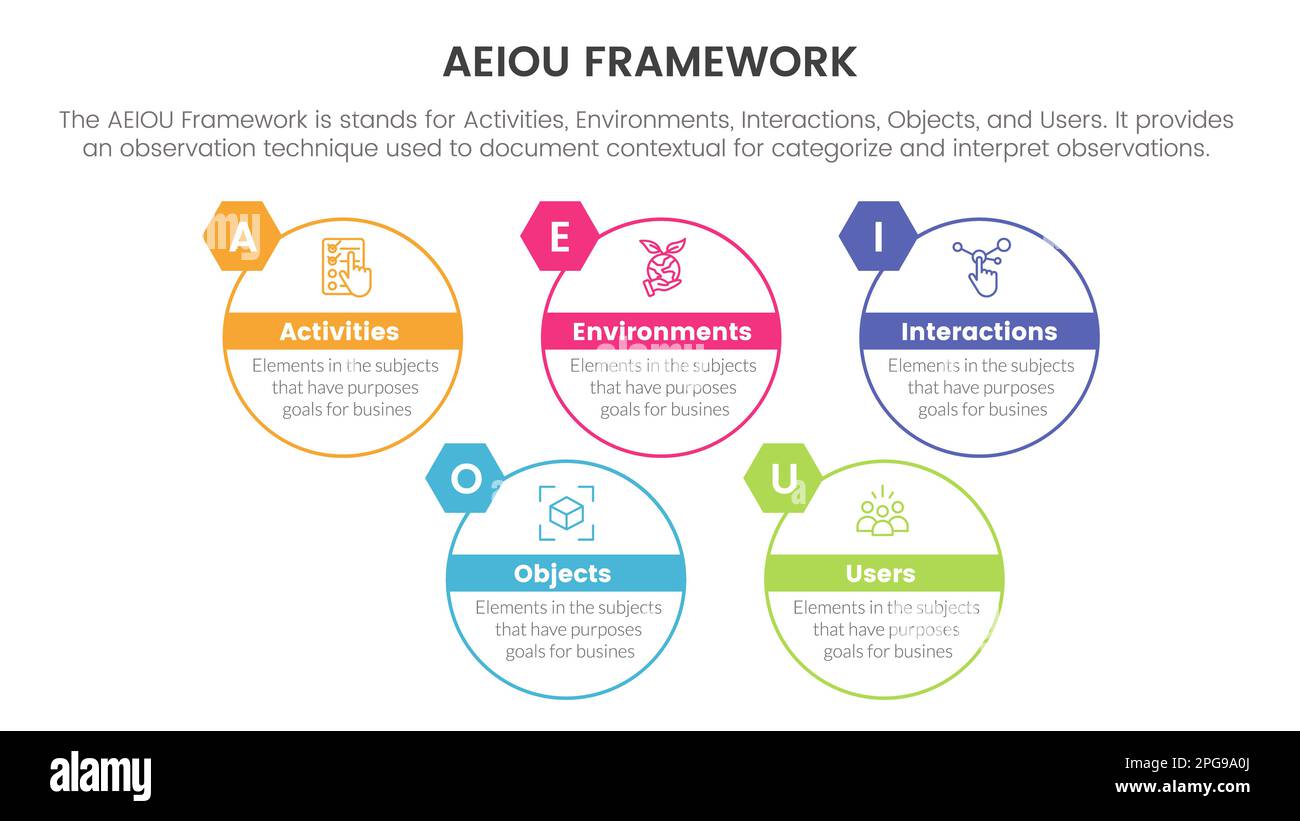 AEIOU FRAMEWORK

The AEIOU Framework is stands for Activities, Environments, Interactions, Objects, and Users. It provides an observation technique used to document contextual for categorize and interpret observations.

A
Activities
Elements in the subjects that have purposes goals for busines

E
Environments
Elements in the subjects that have purposes goals for busines

I
Interactions
Elements in the subjects that have purposes goals for busines

O
Objects
Elements in the subjects that have purposes goals for busines

U
Users
Elements in the subjects that have purposes goals for busines

alamy

Image ID: 2PG9A0J
www.alamy.com