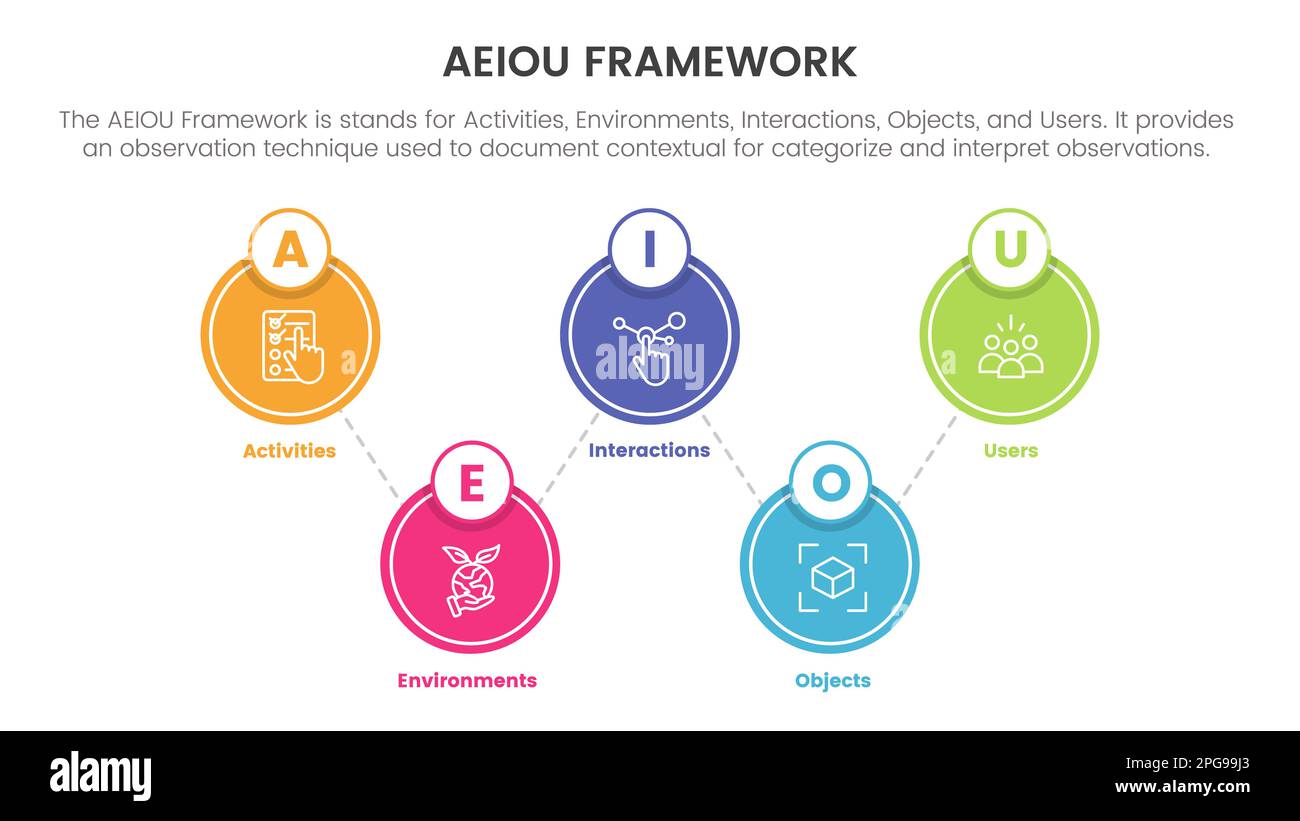 AEIOU FRAMEWORK

The AEIOU Framework is stands for Activities, Environments, Interactions, Objects, and Users. It provides an observation technique used to document contextual for categorize and interpret observations.

A

Activities

E

Environments

I

alamy

Interactions

O

Objects

U

Users

alamy

Image ID: 2PG99J3
www.alamy.com