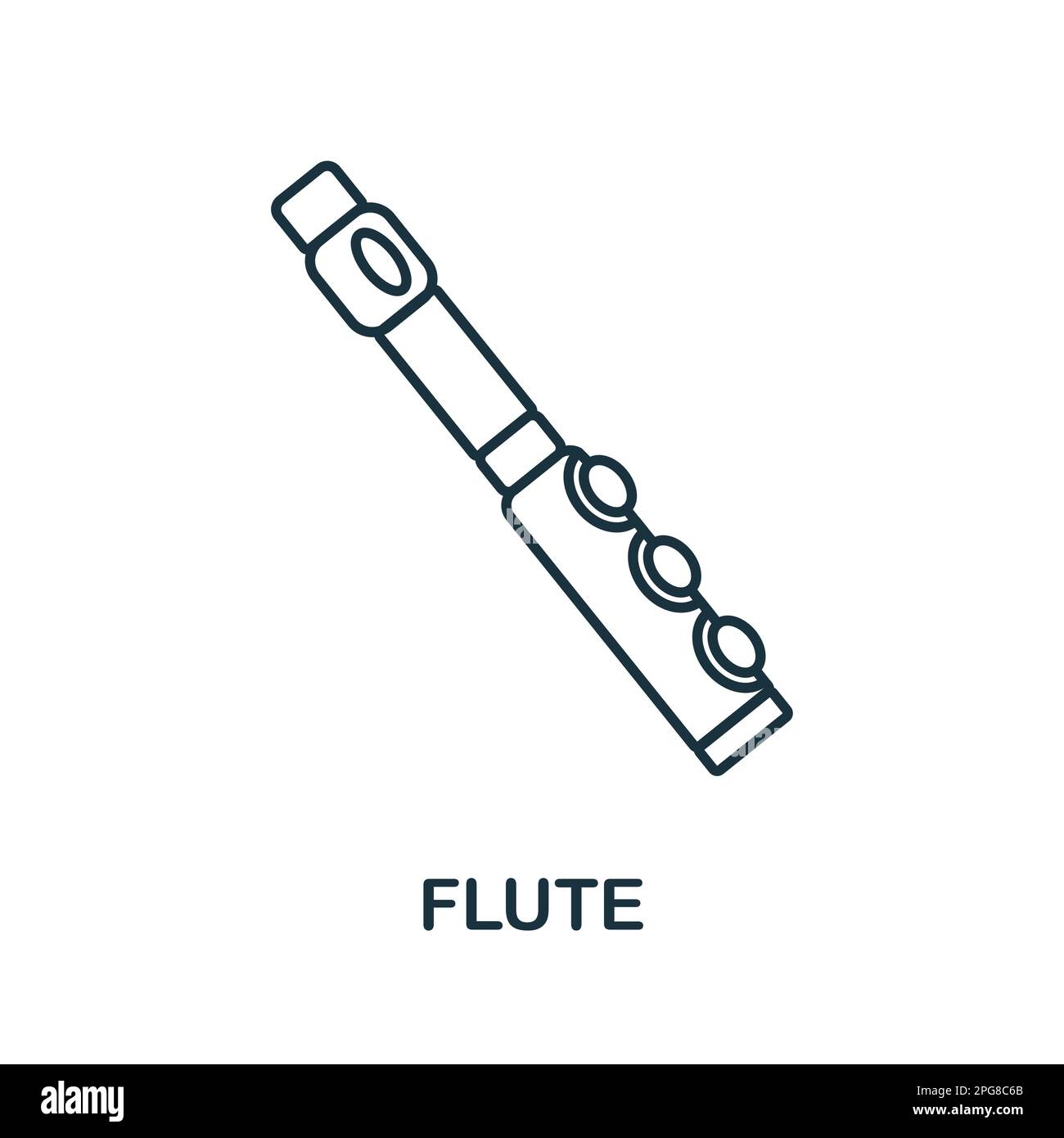 FLUTE

alamy

Image ID: 2PG8C6B
www.alamy.com