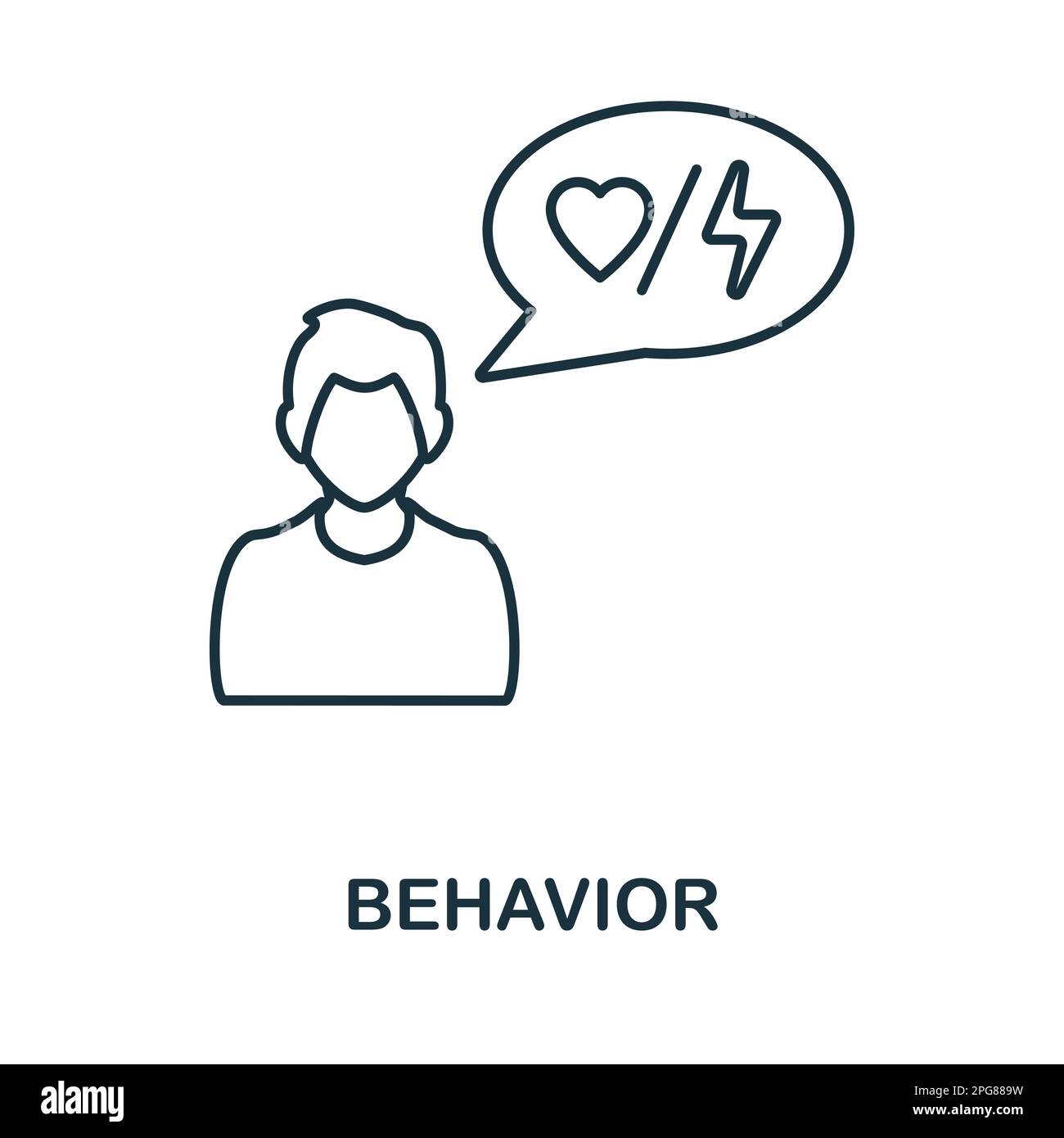 BEHAVIOR

alamy

Image ID: 2PG889W
www.alamy.com