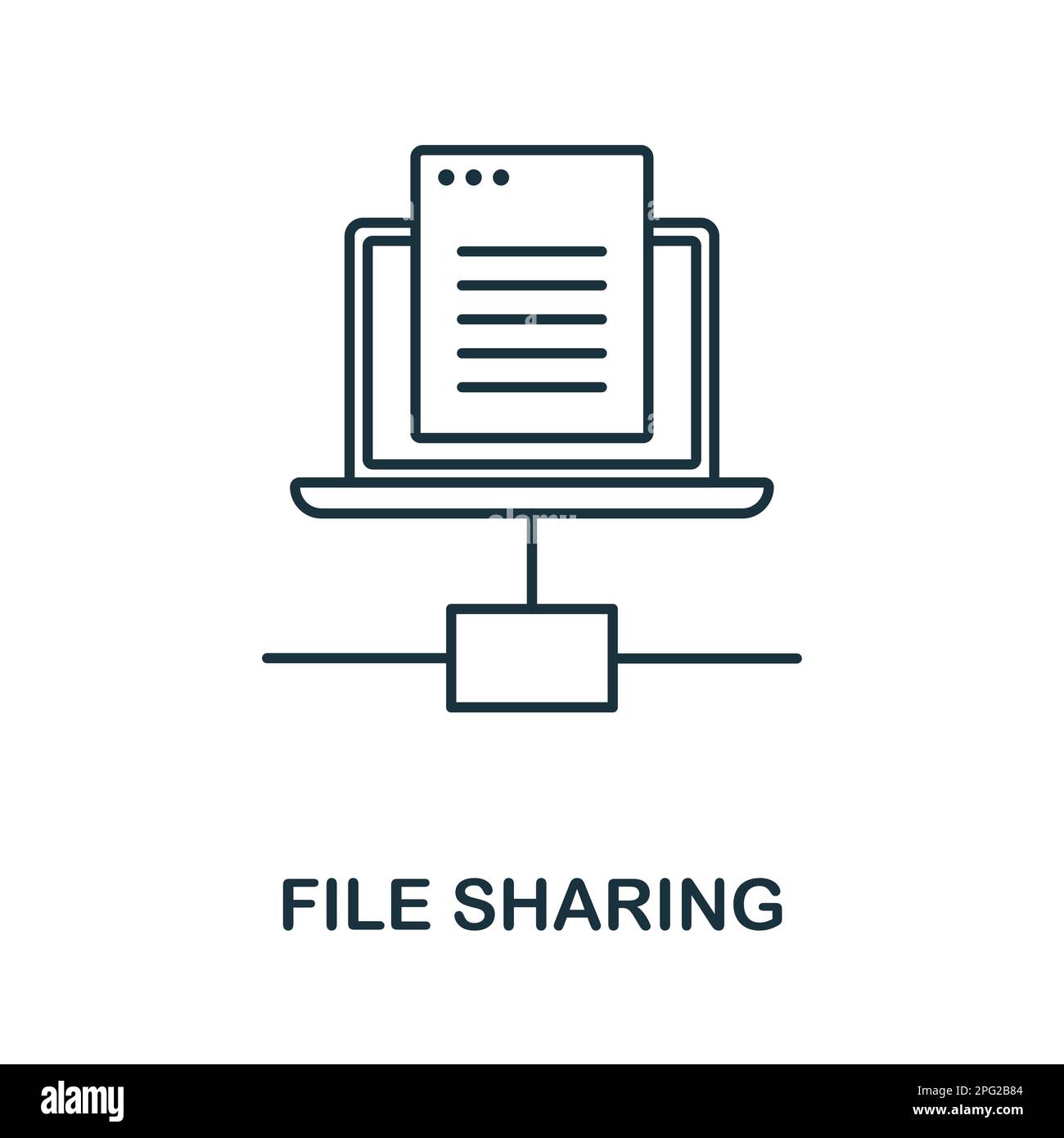 FILE SHARING

alamy

Image ID: 2PG2B84
www.alamy.com