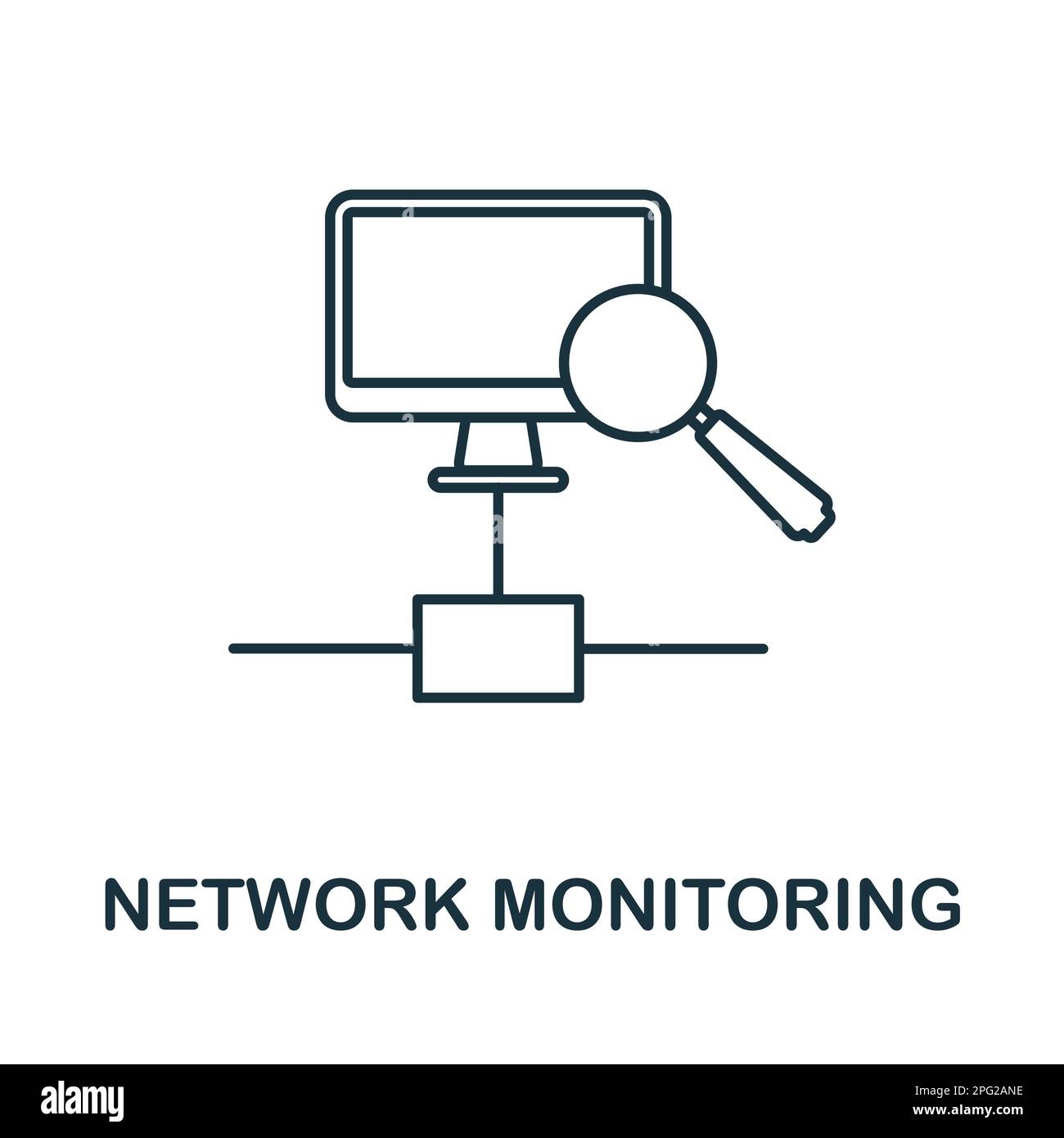 NETWORK MONITORING

alamy

Image ID: 2PG2ANE
www.alamy.com