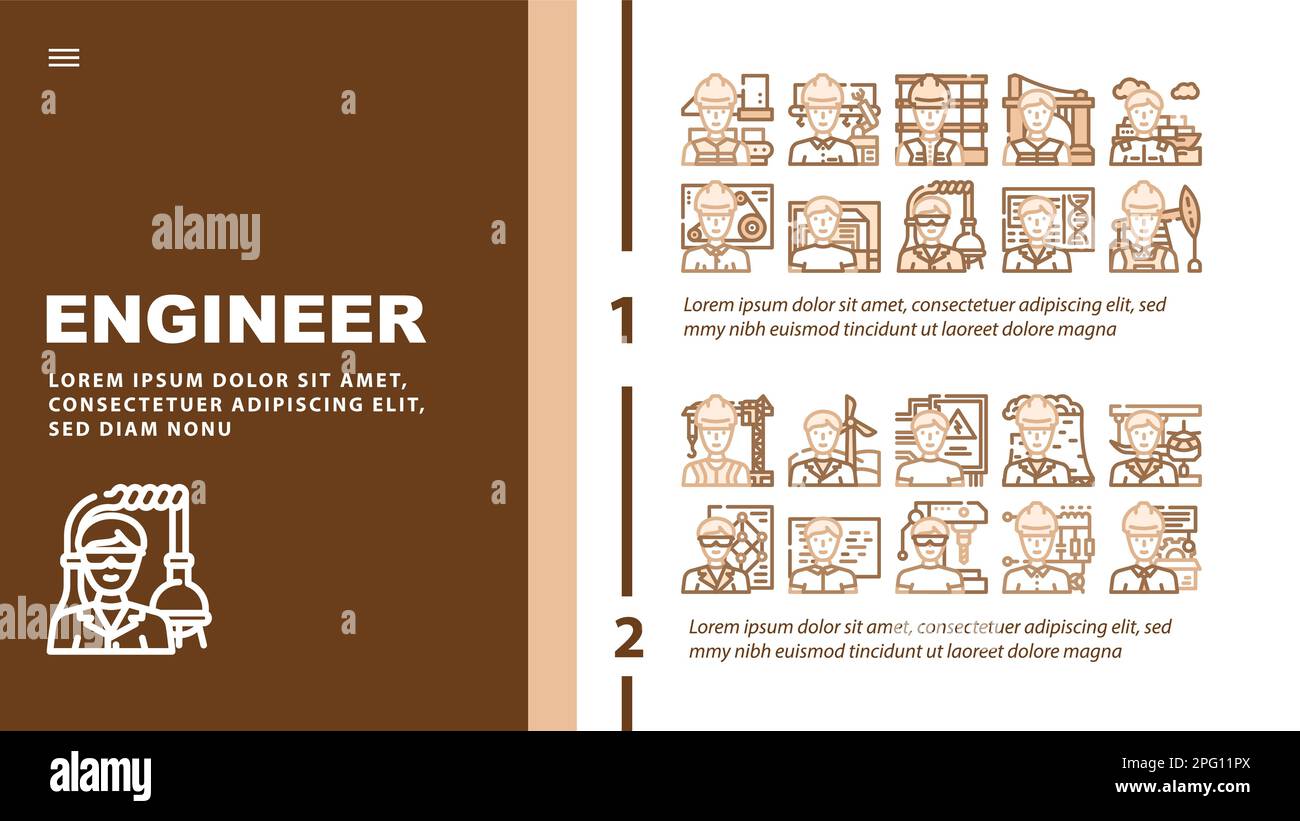 alamy

ENGINEER

LOREM IPSUM DOLOR SIT AMET, CONSECTETUER ADIPISCING ELIT, SED DIAM NONU

1

Lorem ipsum dolor sit amet, consectetuer adipiscing elit, sed mmy nibh euismod tincidunt ut laoreet dolore magna

2

Lorem ipsum dolor sit amet, consectetuer adipiscing elit, sed mmy nibh euismod tincidunt ut laoreet dolore magna

alamy

Image ID: 2PG11PX
www.alamy.com