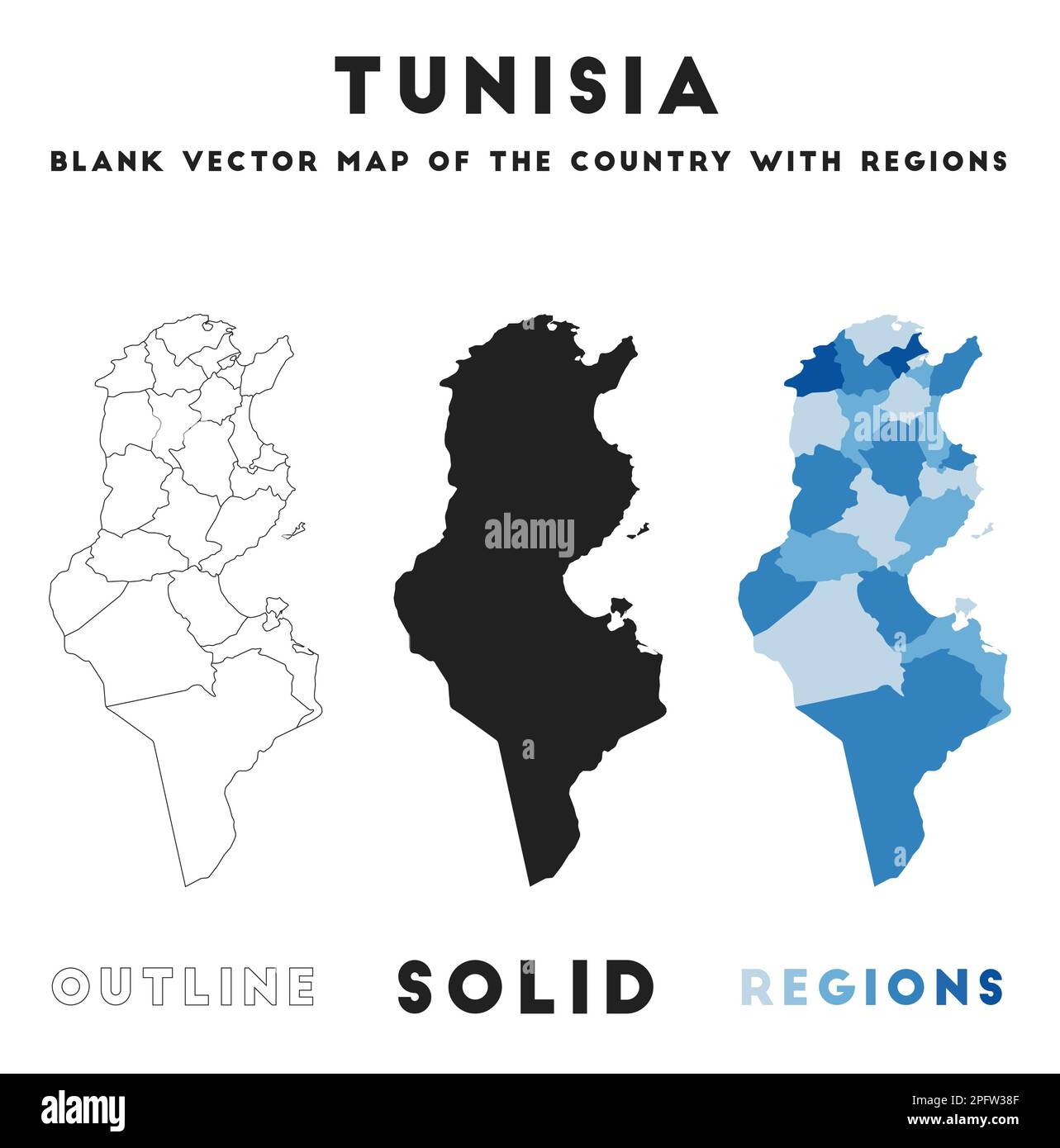 TUNISIA

BLANK VECTOR MAP OF THE COUNTRY WITH REGIONS

alamy

alamy

a

OUTLINE

SOLID

REGIONS

alamy

Image ID: 2PFW38F
www.alamy.com