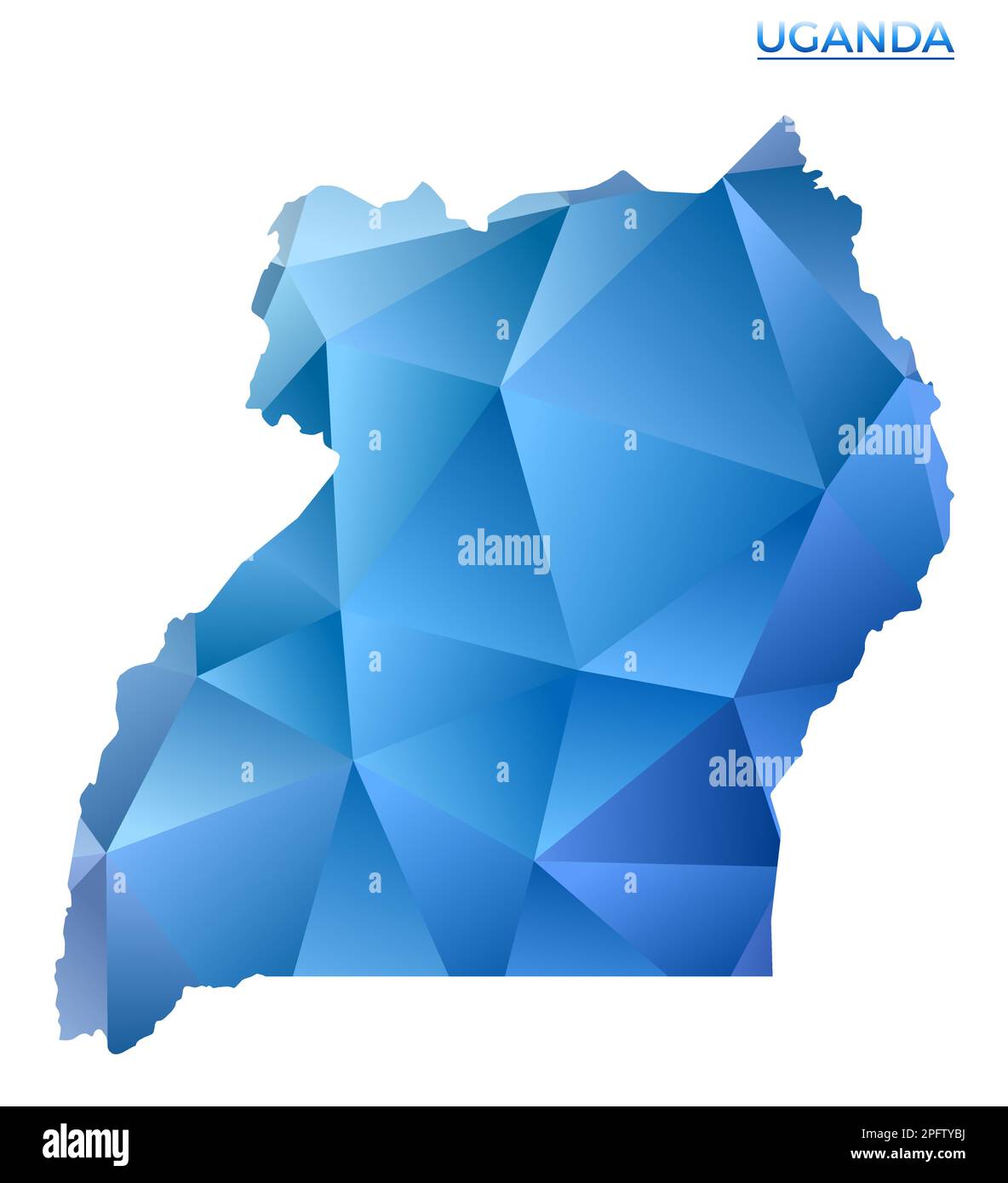 UGANDA

alamy

alamy

alamy

alamy

Image ID: 2PFTYBJ
www.alamy.com