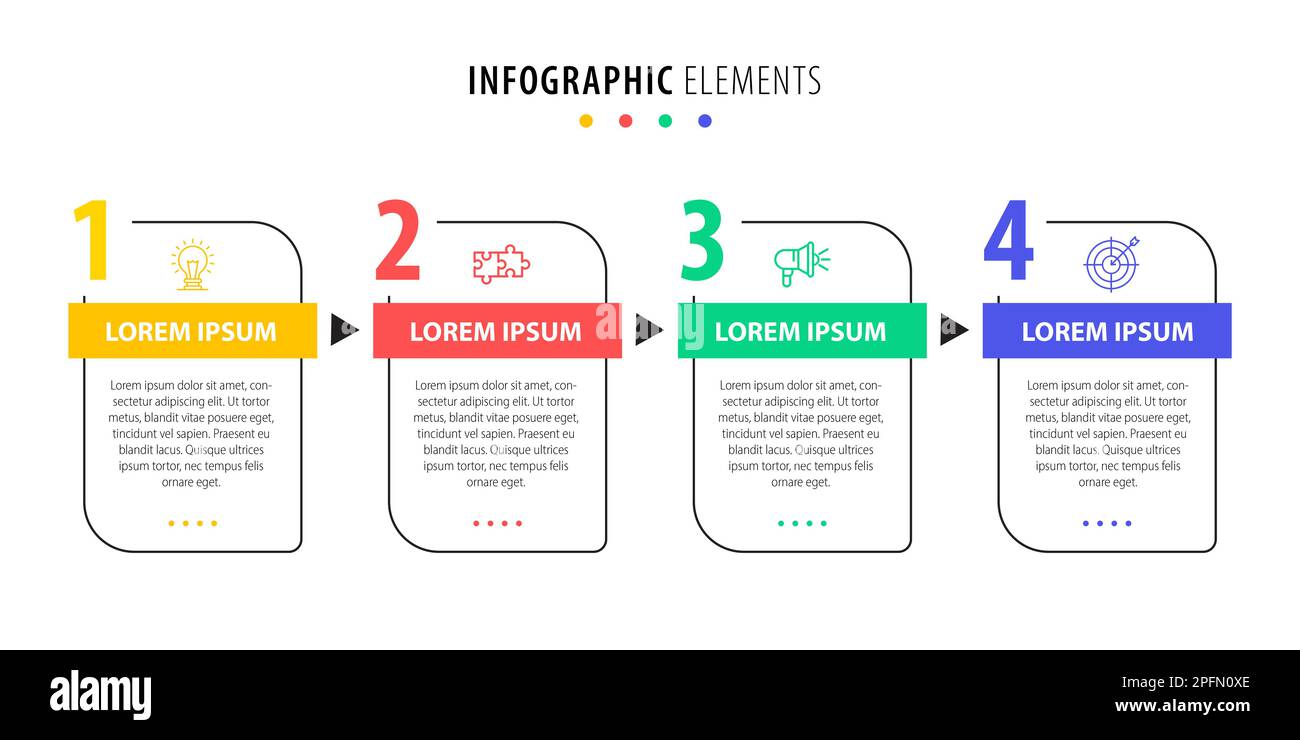 INFOGRAPHIC ELEMENTS

1

LOREM IPSUM

Lorem ipsum dolor sit amet, consectetur adipiscing elit. Ut tortor metus, blandit vitae posuere eget, tincidunt vel sapien. Praesent eu blandit lacus. Quisque ultrices ipsum tortor, nec tempus felis ornare eget.

2

LOREM IPSUM

Lorem ipsum dolor sit amet, consectetur adipiscing elit. Ut tortor metus, blandit vitae posuere eget, tincidunt vel sapien. Praesent eu blandit lacus. Quisque ultrices ipsum tortor, nec tempus felis ornare eget.

3

LOREM IPSUM

Lorem ipsum dolor sit amet, consectetur adipiscing elit. Ut tortor metus, blandit vitae posuere eget, tincidunt vel sapien. Praesent eu blandit lacus. Quisque ultrices ipsum tortor, nec tempus felis ornare eget.

4

LOREM IPSUM

Lorem ipsum dolor sit amet, consectetur adipiscing elit. Ut tortor metus, blandit vitae posuere eget, tincidunt vel sapien. Praesent eu blandit lacus. Quisque ultrices ipsum tortor, nec tempus felis ornare eget.

alamy

alamy

Image ID: 2PFN0XE
www.alamy.com