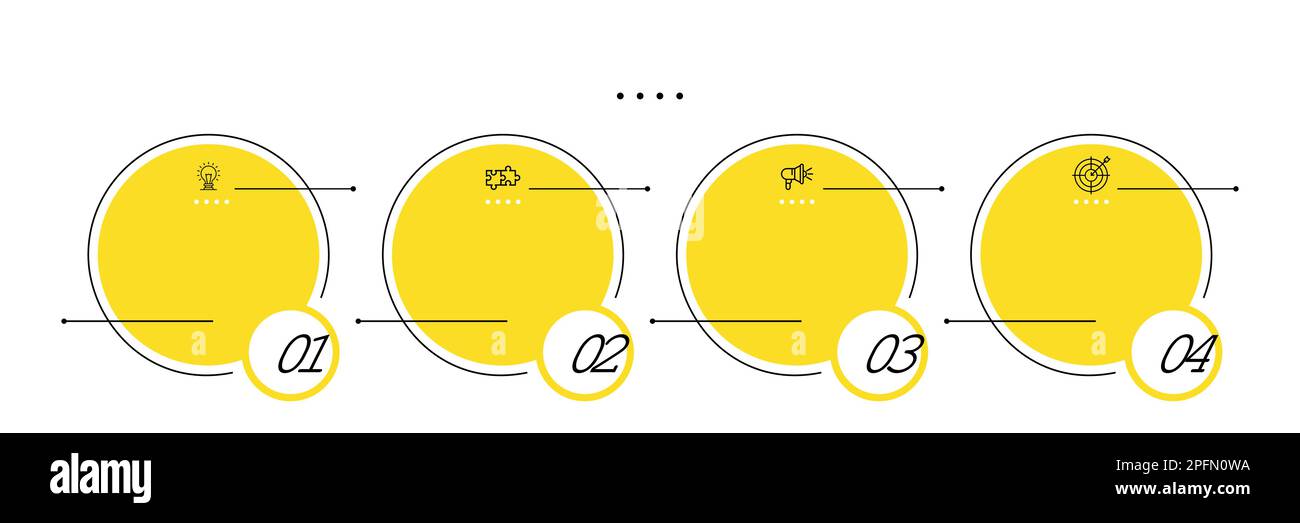 01

02

03

04

alamy

2PFN0WA
www.alamy.com