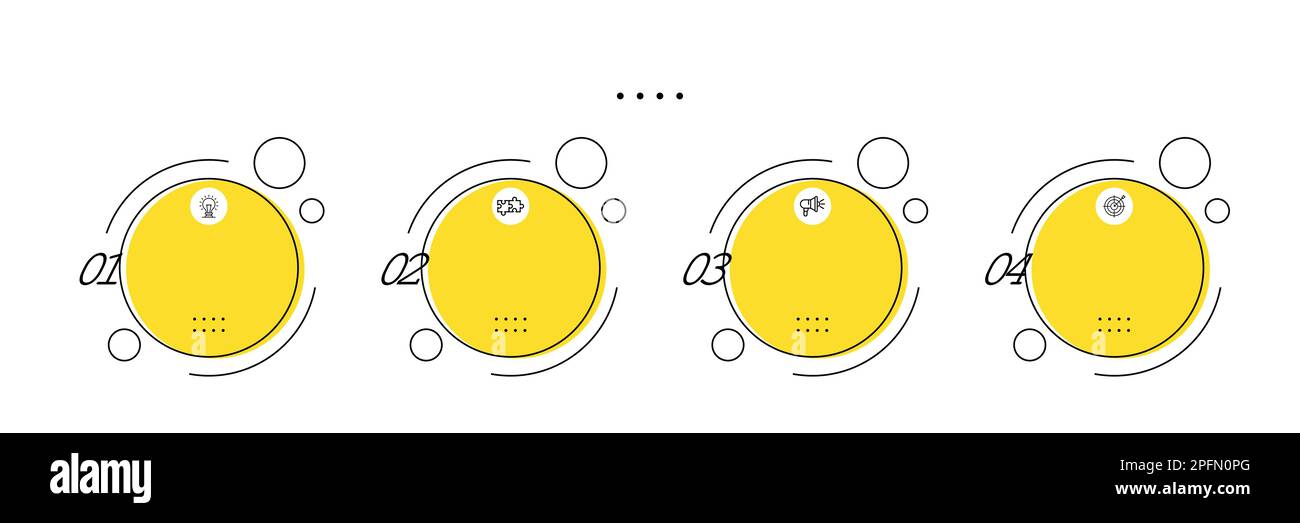 01

02

03

04

alamy

Image ID: 2PFN0PG
www.alamy.com