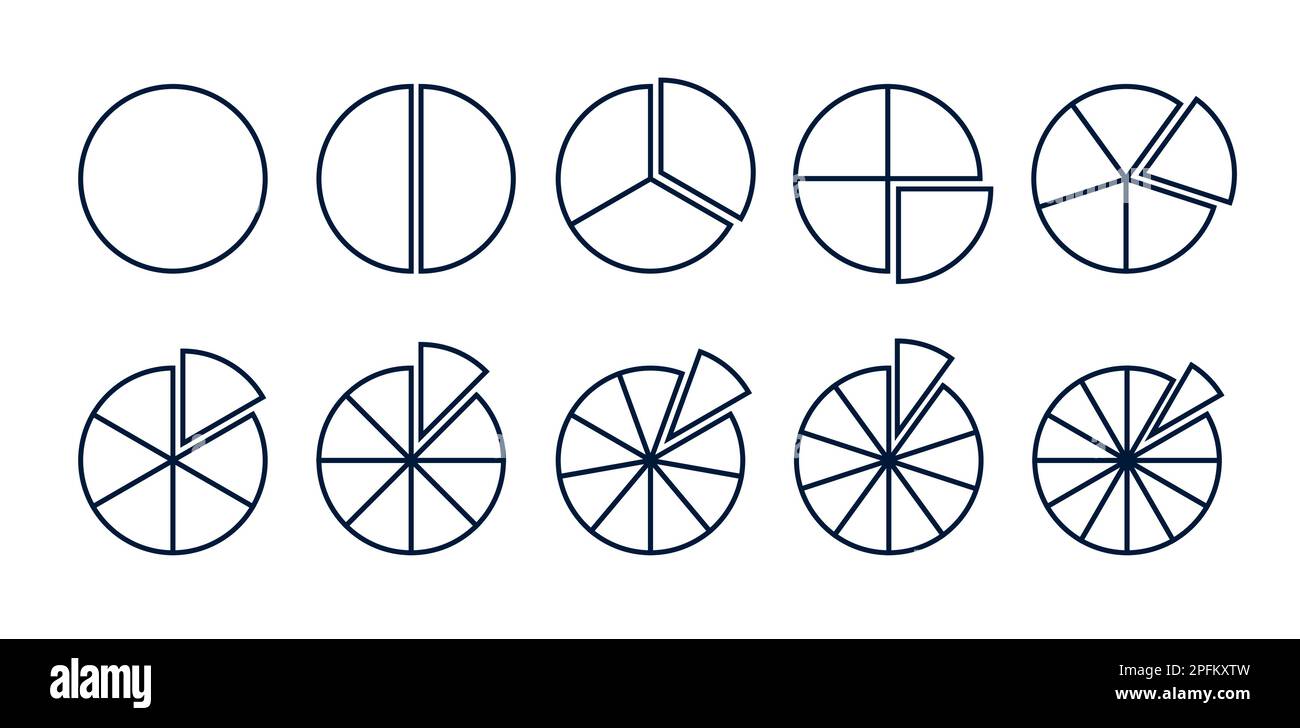 alamy

Image ID: 2PFKXTW
www.alamy.com