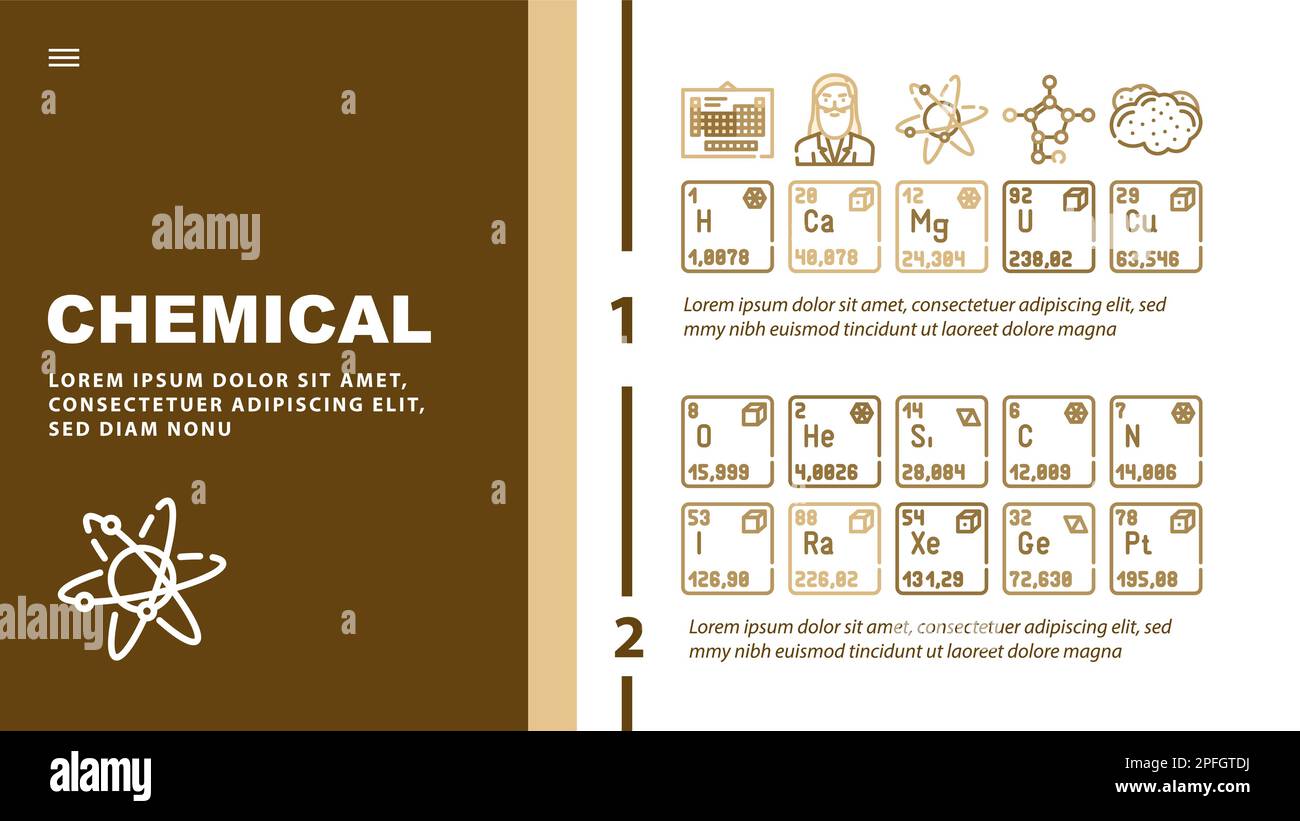 alamy

CHEMICAL

LOREM IPSUM DOLOR SIT AMET, CONSECTETUER ADIPISCING ELIT, SED DIAM NONU

alamy

1 H 1,0078
20 Ca 40,078
12 Mg 24,304
92 U 238,02
29 Cu 63,546

1

Lorem ipsum dolor sit amet, consectetuer adipiscing elit, sed mmy nibh euismod tincidunt ut laoreet dolore magna

8 O 15,999
2 He 4,0026
14 Si 28,084
6 C 12,009
7 N 14,006

53 I 126,90
88 Ra 226,02
54 Xe 131,29
32 Ge 72,630
78 Pt 195,08

2

Lorem ipsum dolor sit amet, consectetuer adipiscing elit, sed mmy nibh euismod tincidunt ut laoreet dolore magna

alamy

Image ID: 2PFGTDJ
www.alamy.com