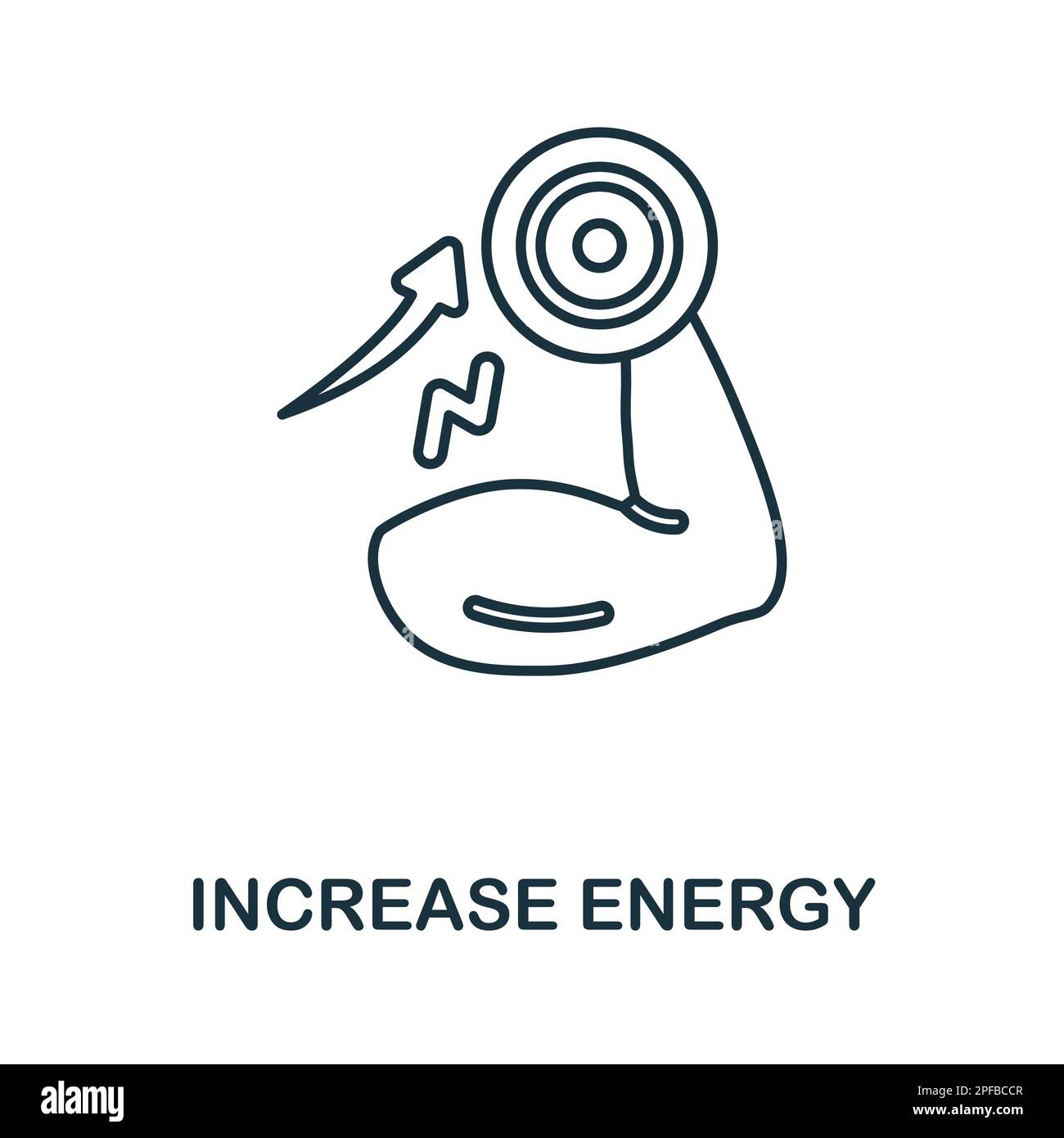 INCREASE ENERGY

alamy

Image ID: 2PFBCCR
www.alamy.com