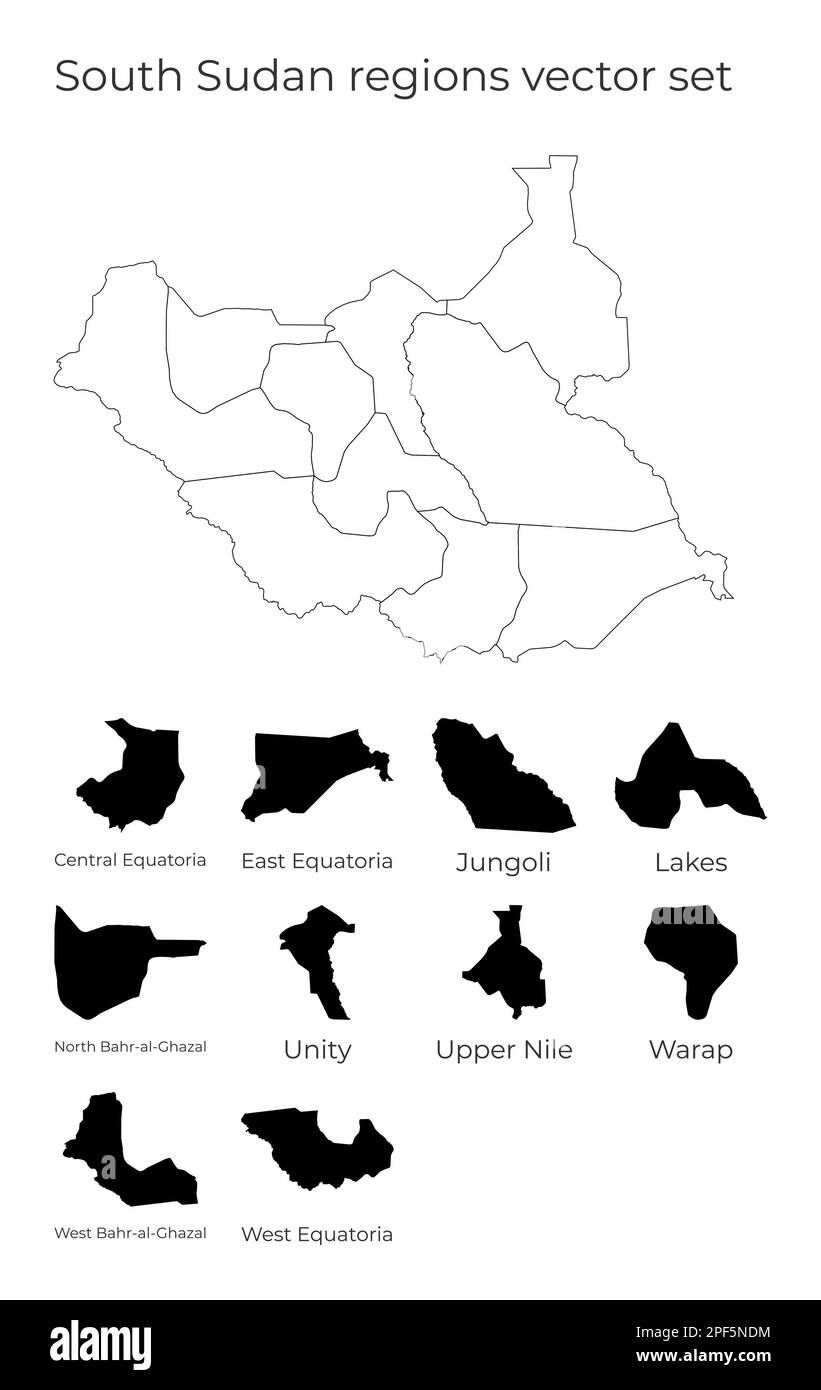 South Sudan regions vector set

Central Equatoria

East Equatoria

Jungoli

Lakes

North Bahr-al-Ghazal

Unity

Upper Nile

Warap

West Bahr-al-Ghazal

West Equatoria

alamy

Image ID: 2PF5NDM
www.alamy.com