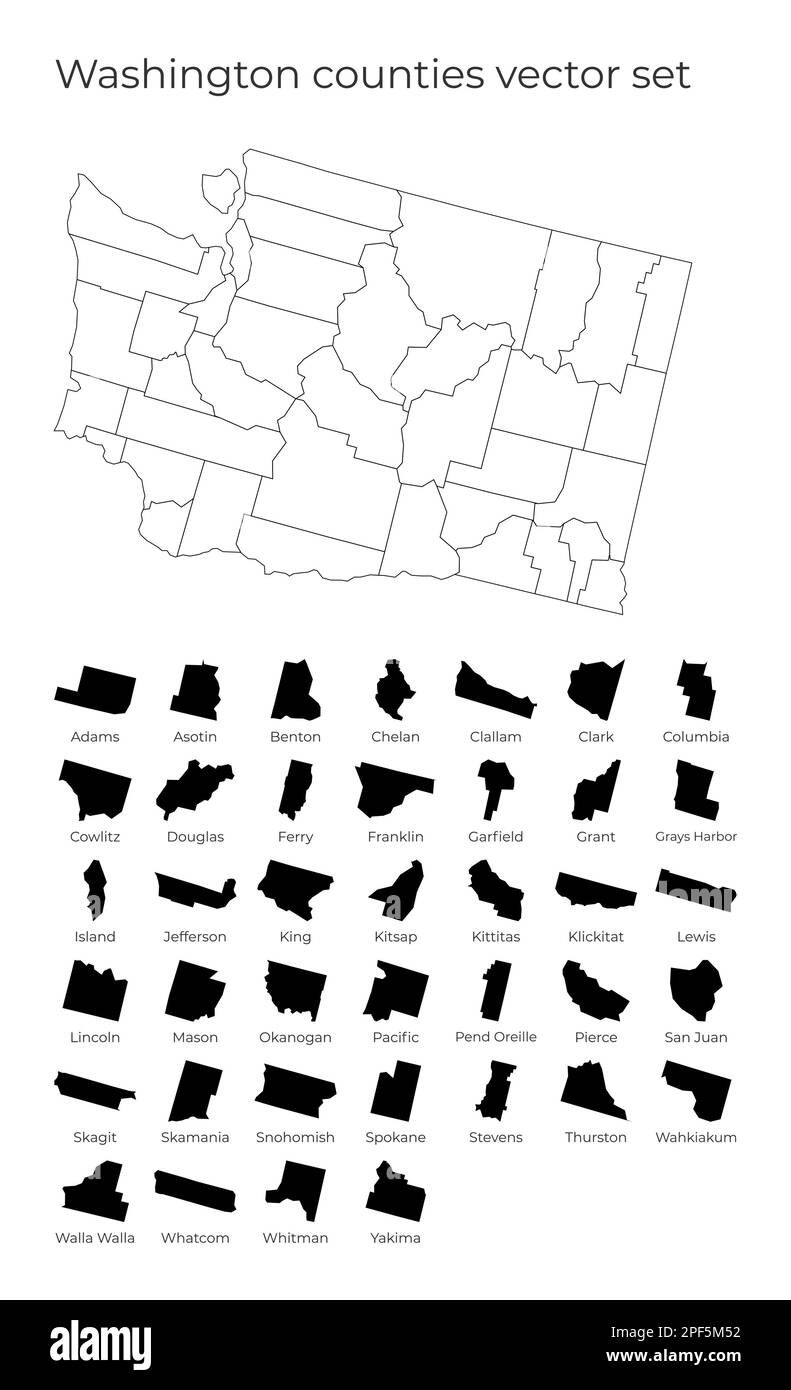 Washington counties vector set

Adams Asotin Benton Chelan Clallam Clark Columbia

Cowlitz Douglas Ferry Franklin Garfield Grant Grays Harbor

Island Jefferson King Kitsap Kittitas Klickitat Lewis

Lincoln Mason Okanogan Pacific Pend Oreille Pierce San Juan

Skagit Skamania Snohomish Spokane Stevens Thurston Wahkiakum

Walla Walla Whatcom Whitman Yakima

alamy

Image ID: 2PF5M52
www.alamy.com