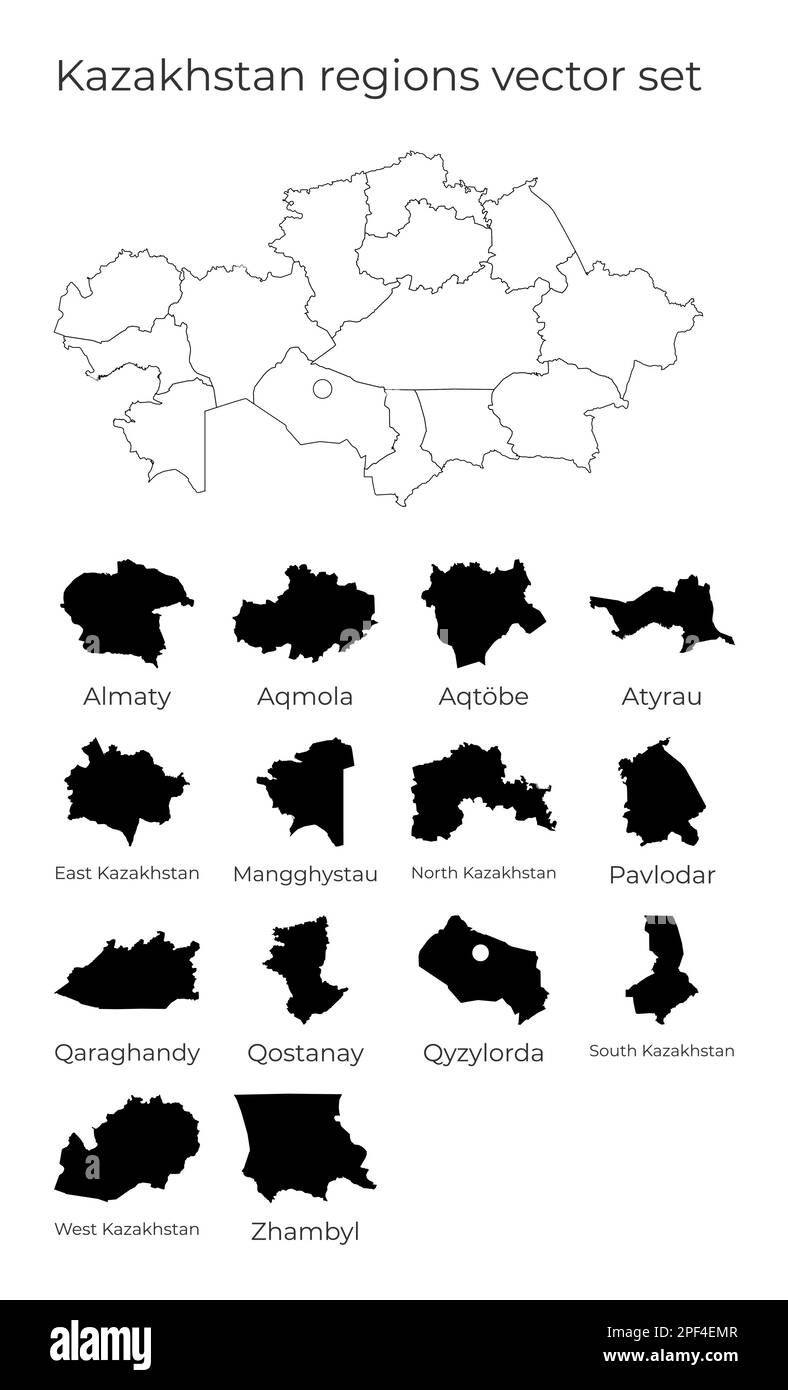 Kazakhstan regions vector set

Almaty
Aqmola
Aqtöbe
Atyrau

East Kazakhstan
Mangghystau
North Kazakhstan
Pavlodar

Qaraghandy
Qostanay
Qyzylorda
South Kazakhstan

West Kazakhstan
Zhambyl

alamy

Image ID: 2PF4EMR
www.alamy.com