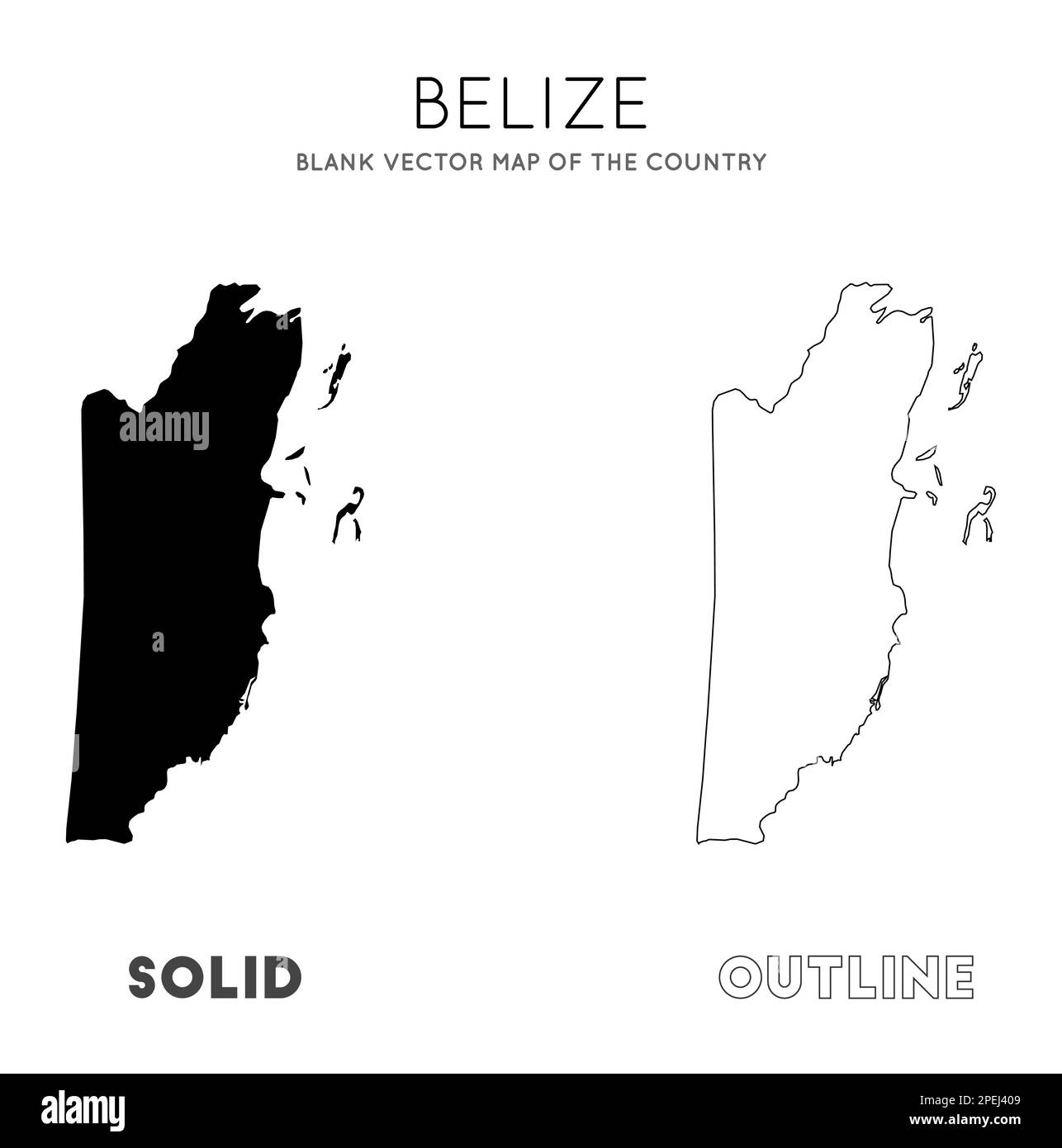 BELIZE

BLANK VECTOR MAP OF THE COUNTRY

alamy

a

SOLID

OUTLINE

alamy

Image ID: 2PEJ409
www.alamy.com