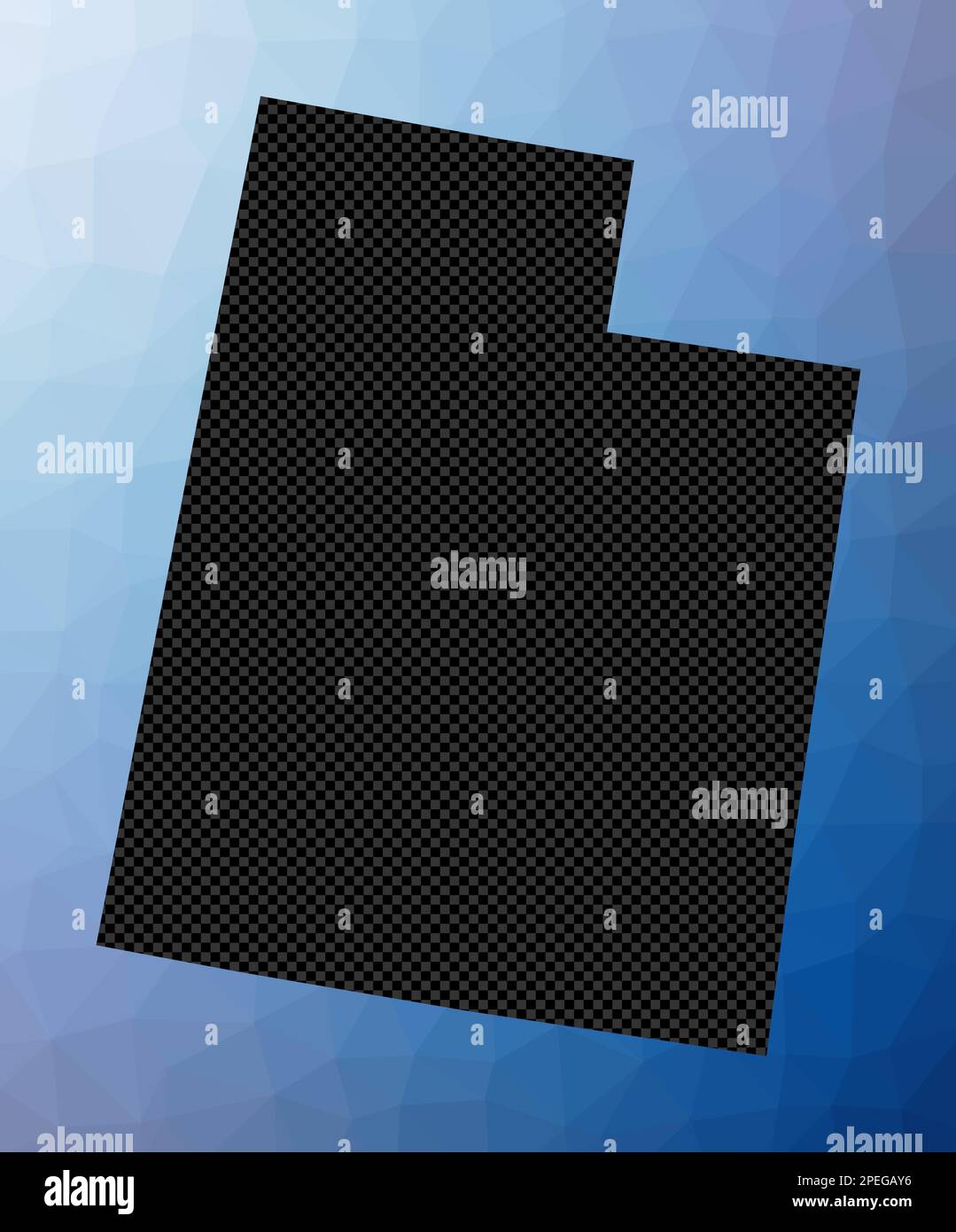 alamy
alamy
alamy
alamy
alamy
alamy
alamy

alamy

Image ID: 2PEGAY6
www.alamy.com