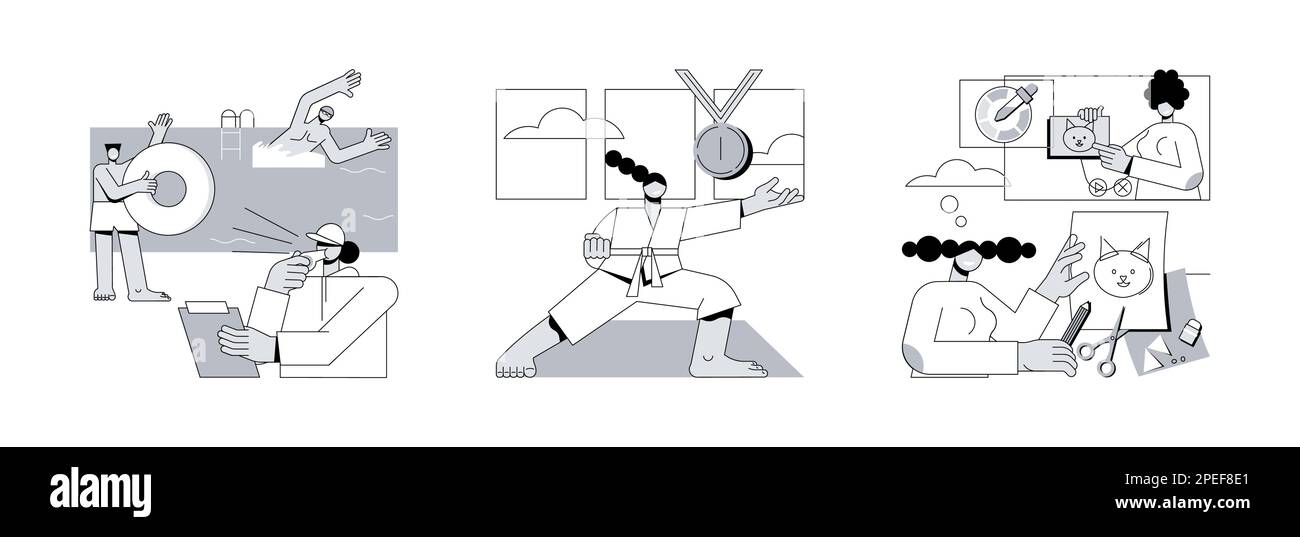 alamy

Image ID: 2PEF8E1
www.alamy.com