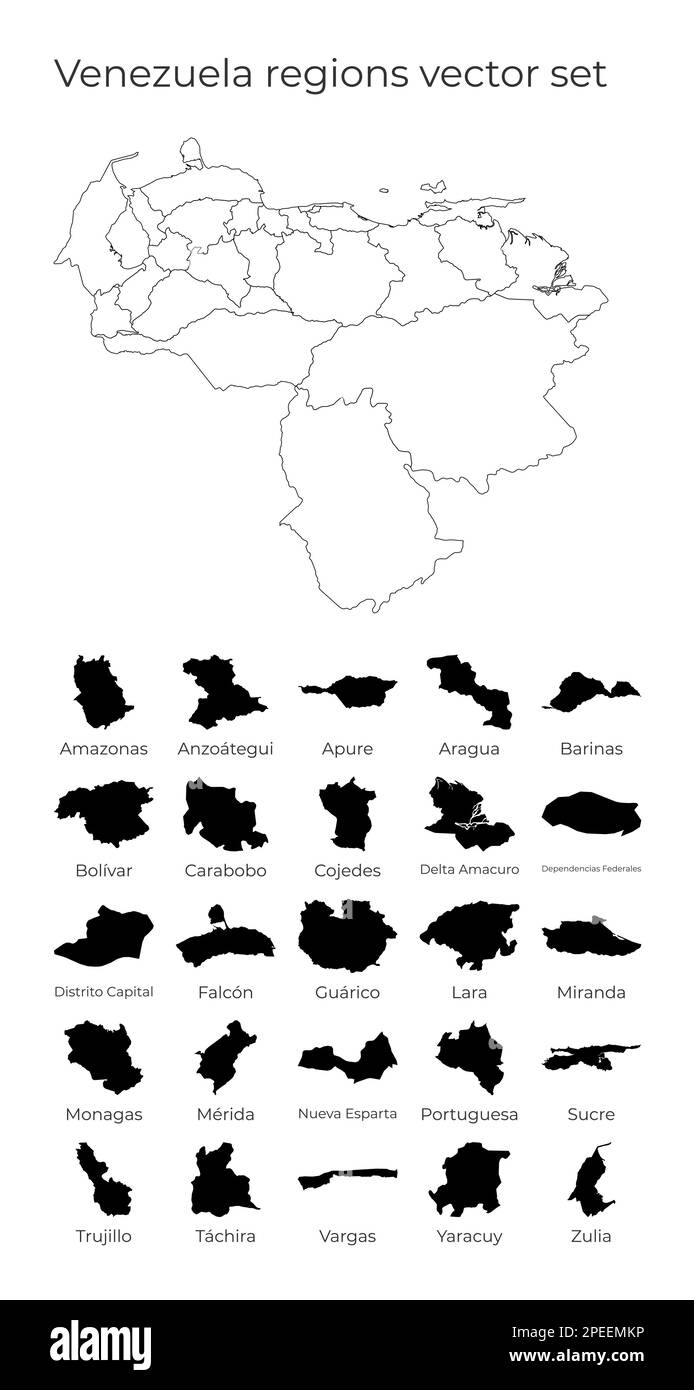 Venezuela regions vector set

Amazonas Anzoátegui Apure Aragua Barinas

Bolívar Carabobo Cojedes Delta Amacuro Dependencias Federales

Distrito Capital Falcón Guárico Lara Miranda

Monagas Mérida Nueva Esparta Portuguesa Sucre

Trujillo Táchira Vargas Yaracuy Zulia

alamy

Image ID: 2PEEMKP
www.alamy.com