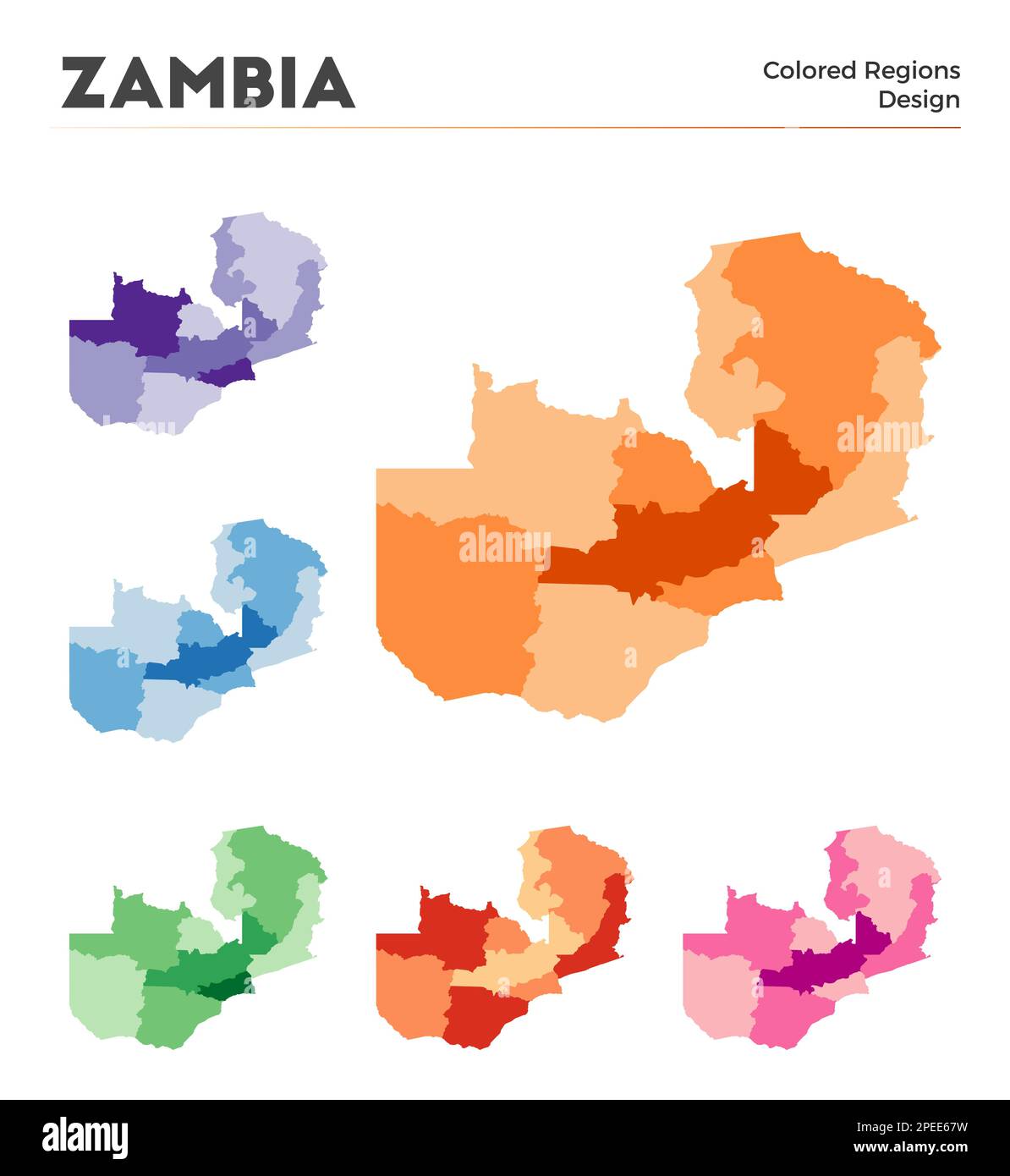 ZAMBIA

Colored Regions
Design

alamy

alamy

alamy

Image ID: 2PEE67W
www.alamy.com